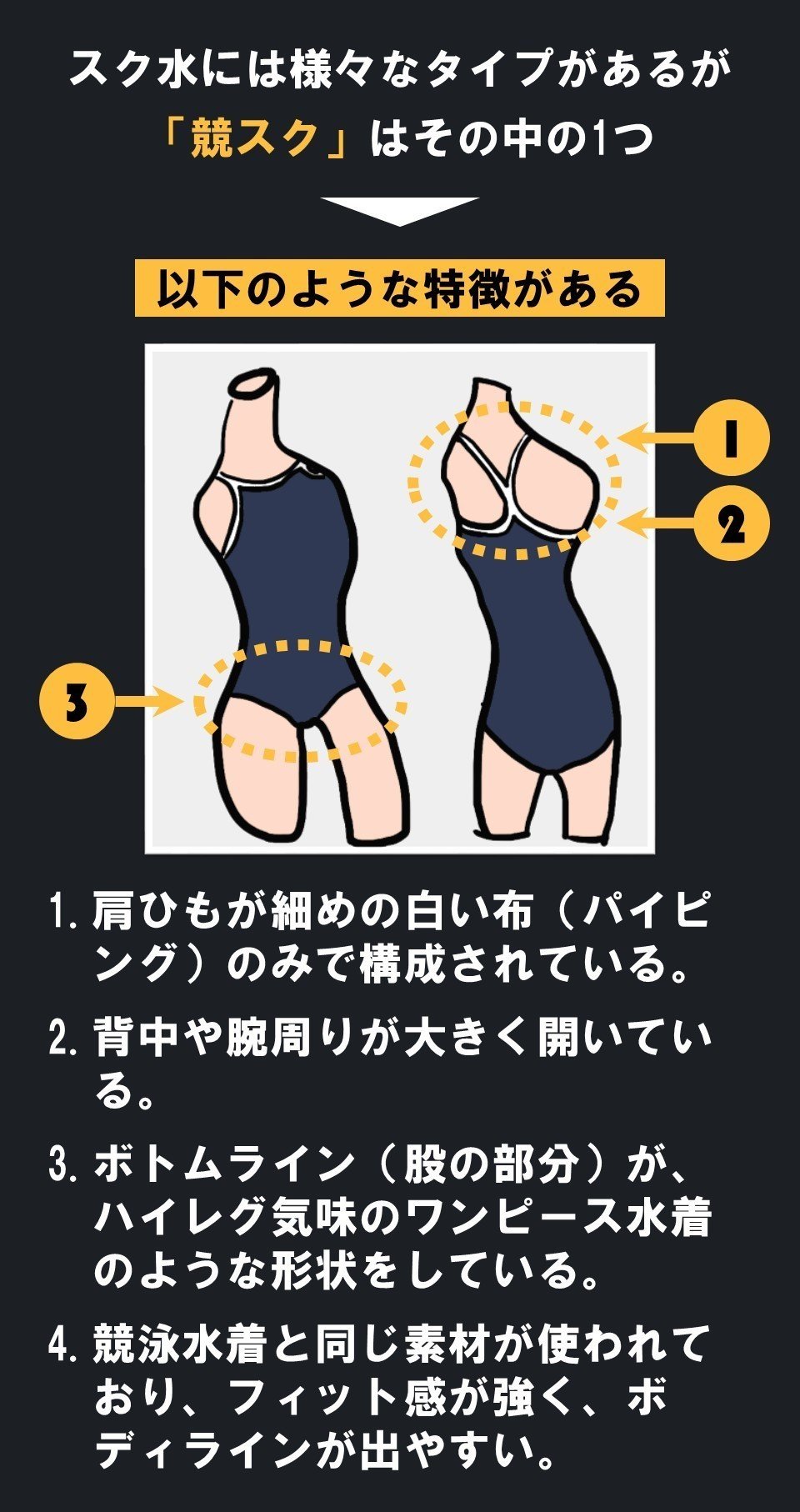 スク水には様々なタイプがあるが
「競スク」はその中の1つ

以下のような特徴がある

1

2

3

1. 肩ひもが細めの白い布（パイピング）のみで構成されている。

2. 背中や腕周りが大きく開いている。

3. ボトムライン（股の部分）が、ハイレグ気味のワンピース水着のような形状をしている。

4. 競泳水着と同じ素材が使われており、フィット感が強く、ボディラインが出やすい。