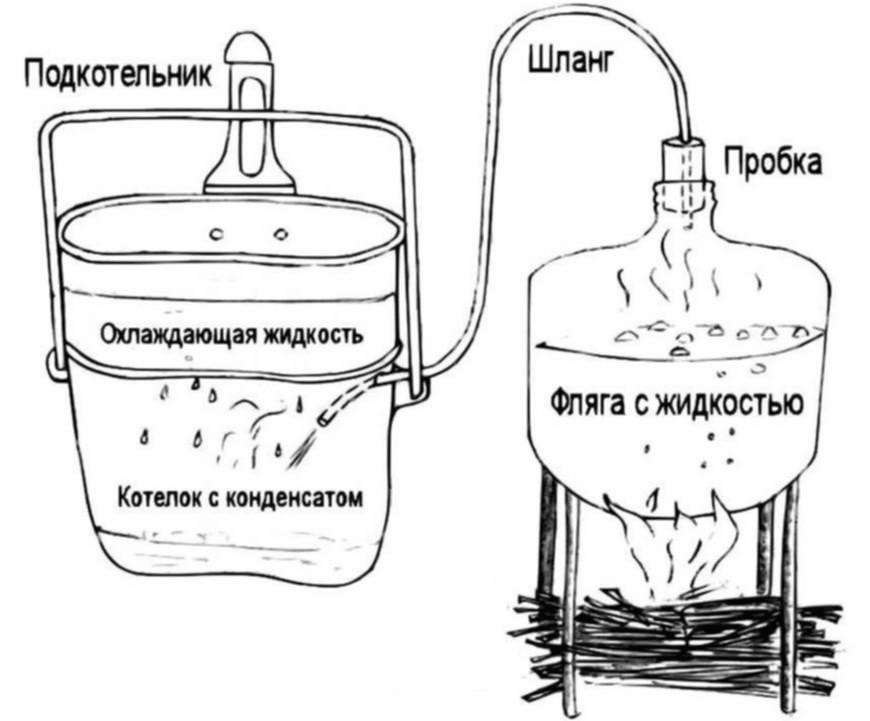 Подкотельник

Шланг

Пробка

Охлаждающая жидкость

Фляга с жидкостью

Котелок с конденсатом