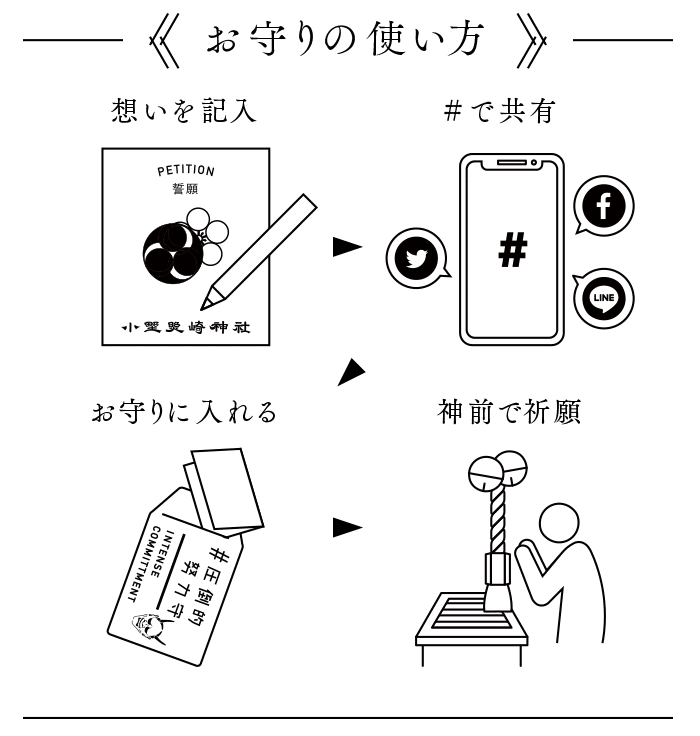 《 お守りの使い方 》

想いを記入

PETITION
誓願

小野照崎神社

#で共有

#

LINE

お守りに入れる

#圧倒的
努力守

INTENSE
COMMITMENT

神前で祈願