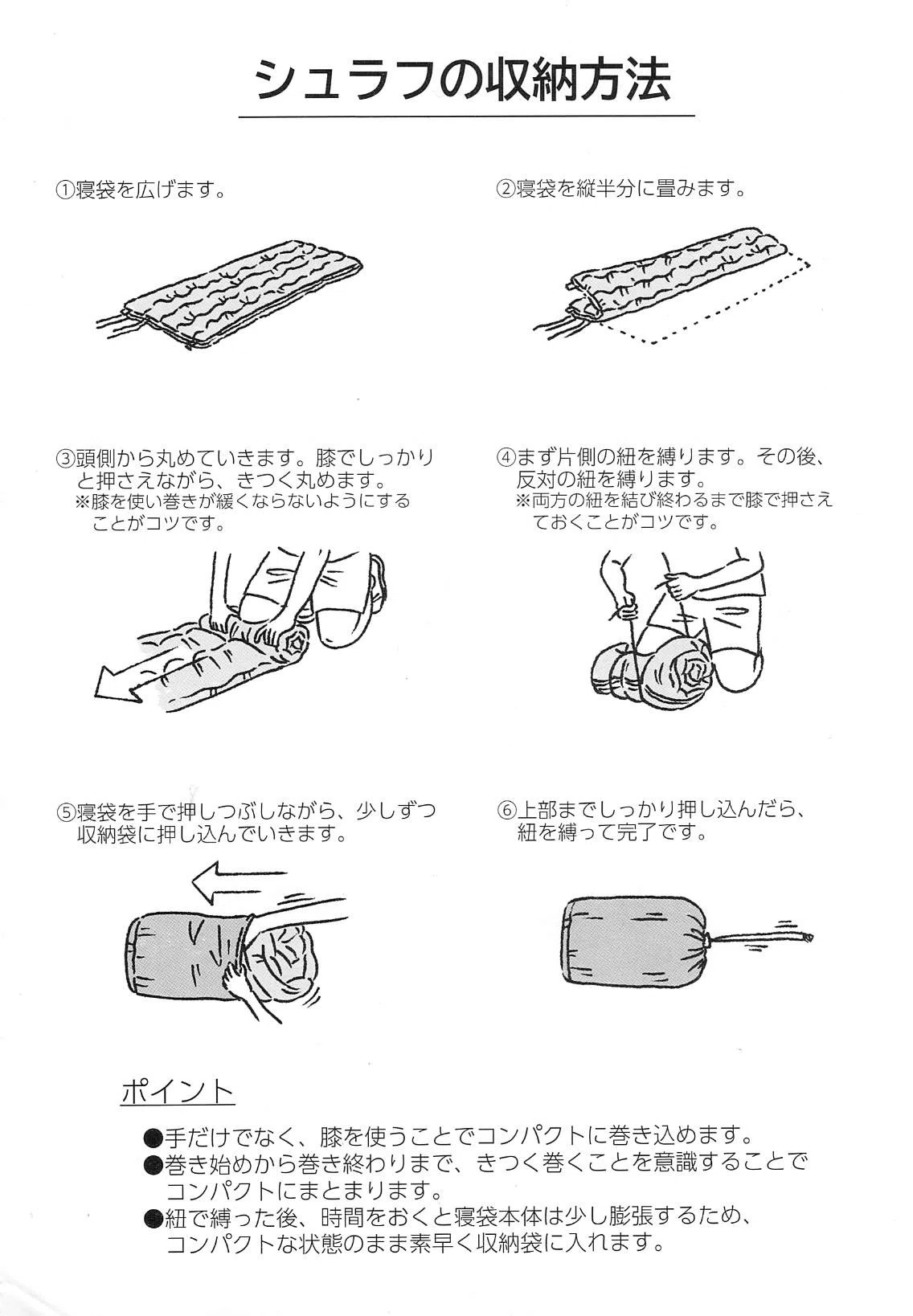 シュラフの収納方法

①寝袋を広げます。

②寝袋を縦半分に畳みます。

③頭側から丸めていきます。膝でしっかりと押さえながら、きつく丸めます。
※膝を使い巻きが緩くならないようにすることがコツです。

④まず片側の紐を縛ります。その後、反対の紐を縛ります。
※両方の紐を結び終わるまで膝で押さえておくことがコツです。

⑤寝袋を手で押しつぶしながら、少しずつ収納袋に押し込んでいきます。

⑥上部までしっかり押し込んだら、紐を縛って完了です。

ポイント

●手だけでなく、膝を使うことでコンパクトに巻き込めます。
●巻き始めから巻き終わりまで、きつく巻くことを意識することでコンパクトにまとまります。
●紐で縛った後、時間をおくと寝袋本体は少し膨張するため、コンパクトな状態のまま素早く収納袋に入れます。