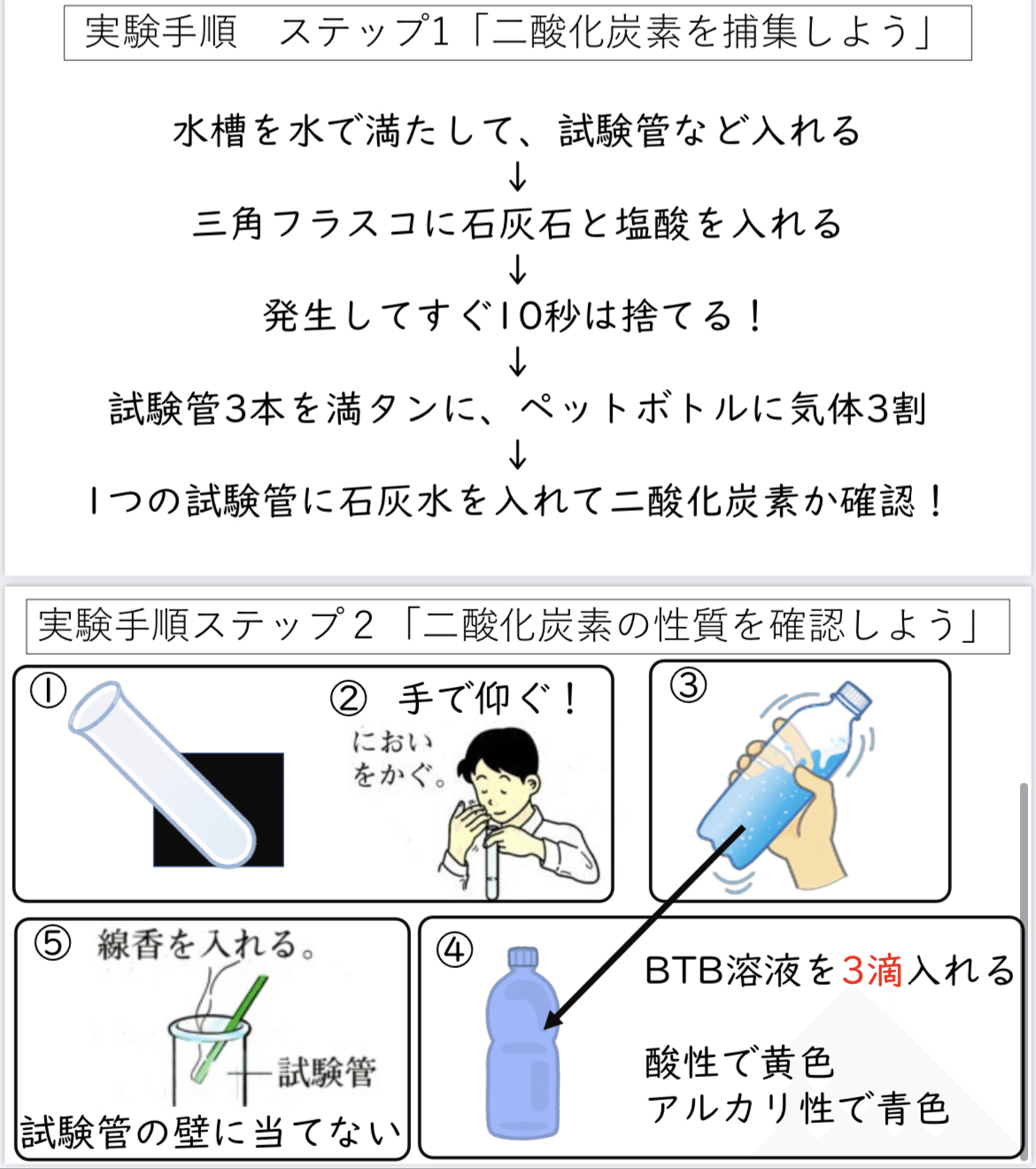 実験手順　ステップ1「二酸化炭素を捕集しよう」

水槽を水で満たして、試験管など入れる
↓
三角フラスコに石灰石と塩酸を入れる
↓
発生してすぐ10秒は捨てる！
↓
試験管3本を満タンに、ペットボトルに気体3割
↓
1つの試験管に石灰水を入れて二酸化炭素か確認！

実験手順ステップ2「二酸化炭素の性質を確認しよう」

①

② 手で仰ぐ！

においをかぐ。

③

⑤ 線香を入れる。

試験管

試験管の壁に当てない

④

BTB溶液を3滴入れる

酸性で黄色
アルカリ性で青色