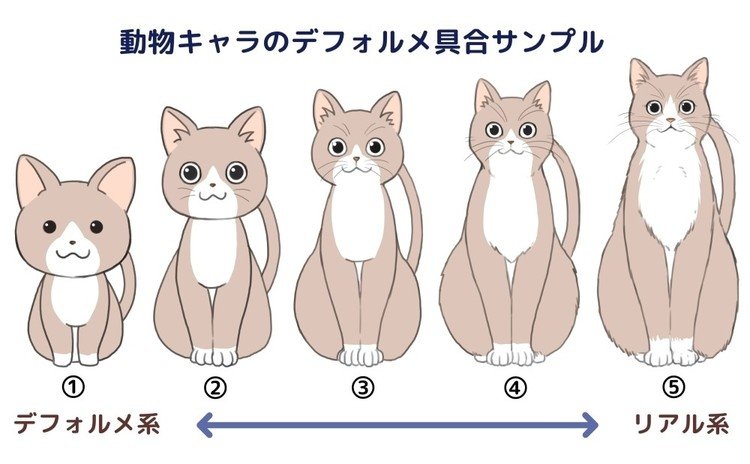 動物キャラのデフォルメ具合サンプル

①

②

③

④

⑤

デフォルメ系

リアル系