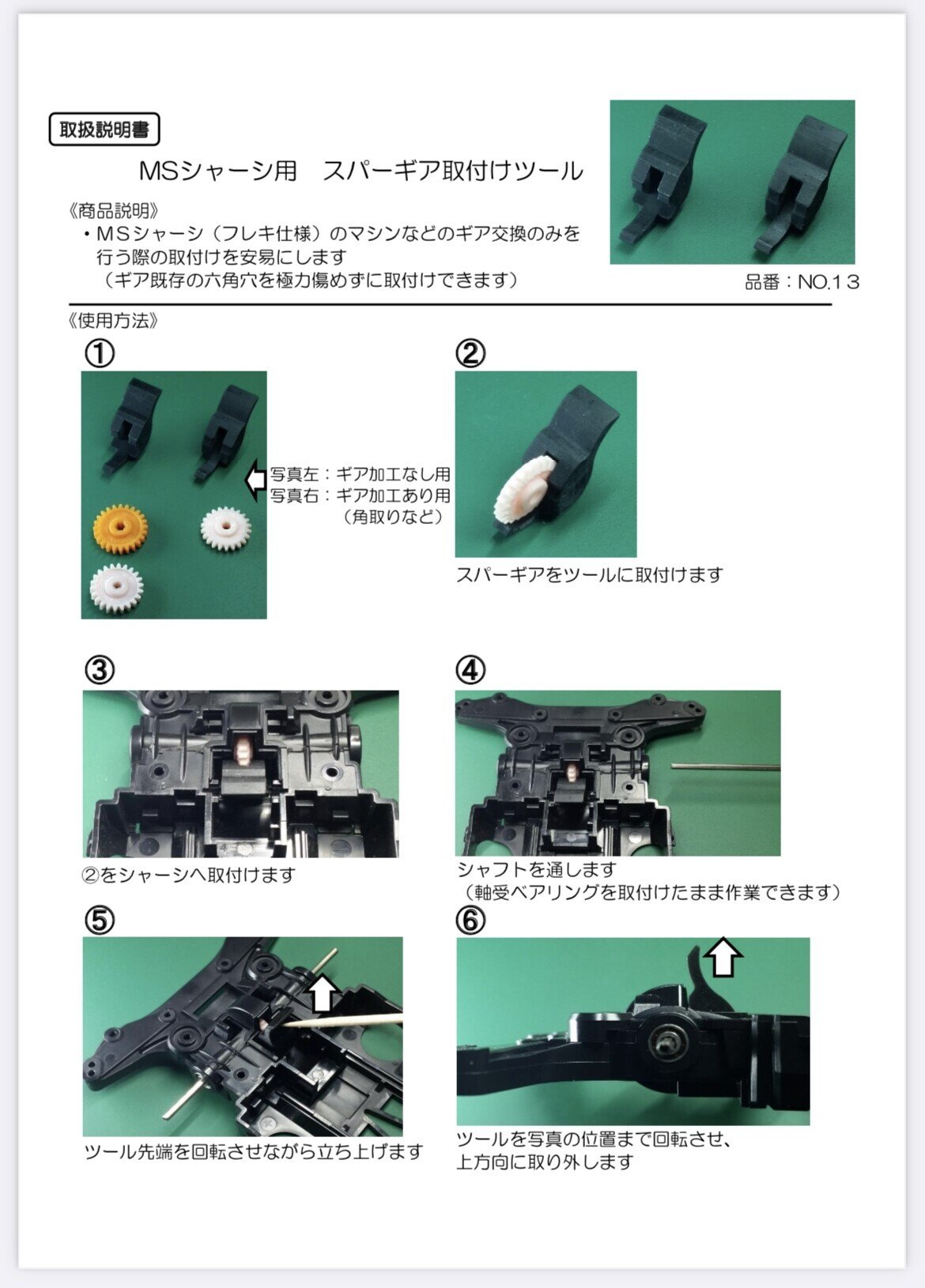 取扱説明書

MSシャーシ用　スパーギア取付けツール

《商品説明》
・MSシャーシ（フレキ仕様）のマシンなどのギア交換のみを行う際の取付けを安易にします
（ギア既存の六角穴を極力傷めずに取付けできます）

品番：NO.13

《使用方法》

①

写真左：ギア加工なし用
写真右：ギア加工あり用
（角取りなど）

②

スパーギアをツールに取付けます

③

②をシャーシへ取付けます

④

シャフトを通します
（軸受ベアリングを取付けたまま作業できます）

⑤

ツール先端を回転させながら立ち上げます

⑥

ツールを写真の位置まで回転させ、
上方向に取り外します