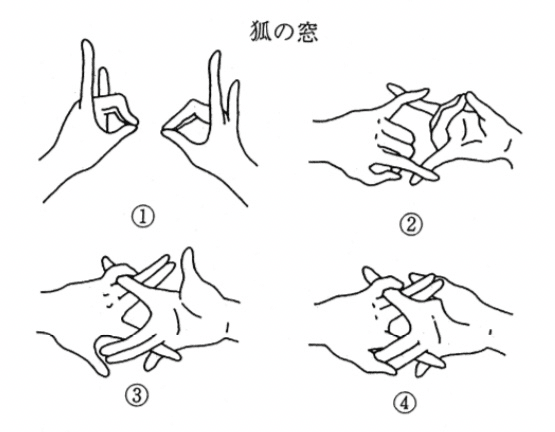 狐の窓

①

②

③

④