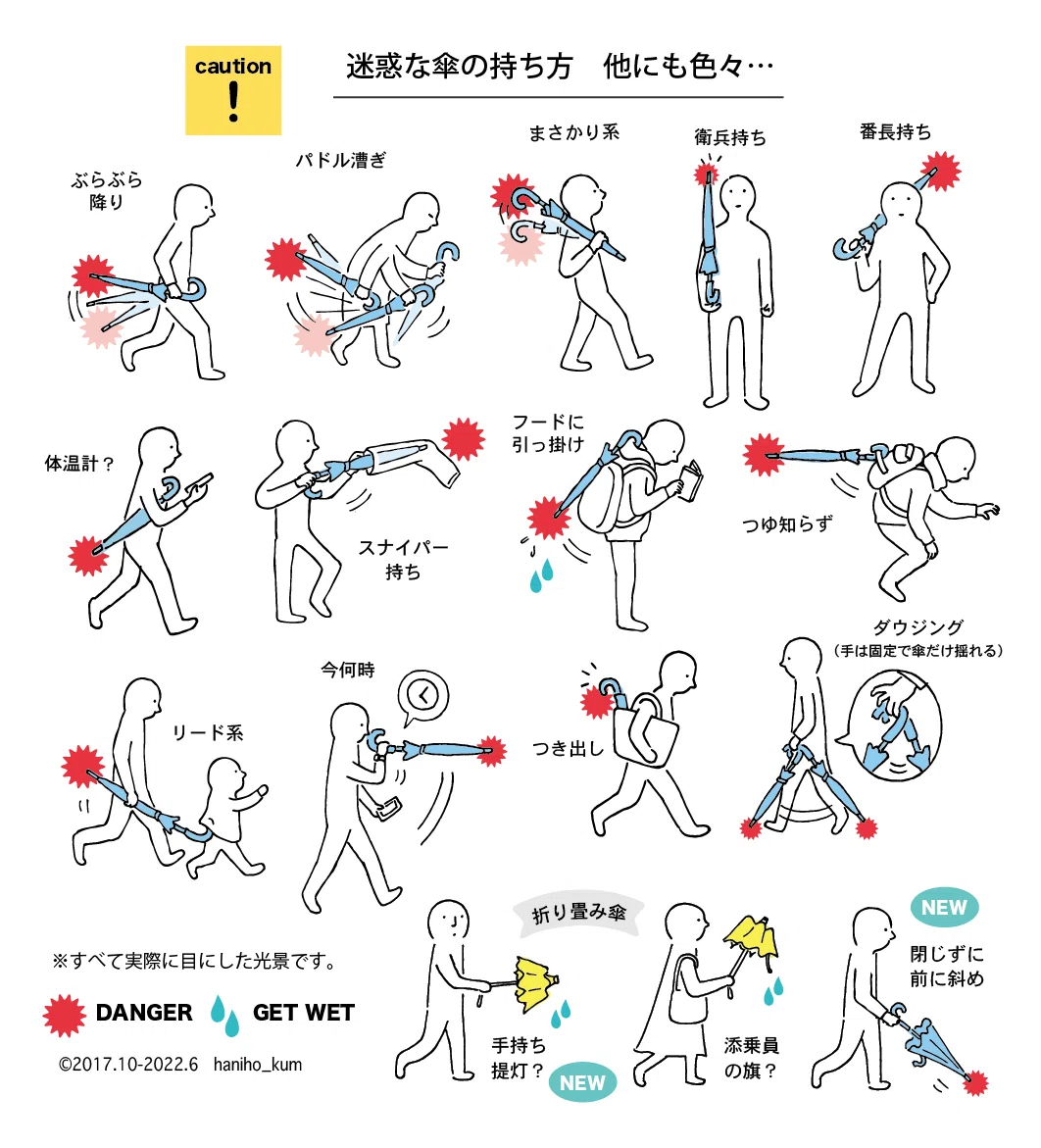 caution
!

迷惑な傘の持ち方　他にも色々…

ぶらぶら降り

パドル漕ぎ

まさかり系

衛兵持ち

番長持ち

体温計？

スナイパー持ち

フードに引っ掛け

つゆ知らず

リード系

今何時

つき出し

ダウジング
（手は固定で傘だけ揺れる）

折り畳み傘

手持ち提灯？

NEW

添乗員の旗？

NEW

閉じずに前に斜め

※すべて実際に目にした光景です。

DANGER　GET WET

©2017.10-2022.6　haniho_kum