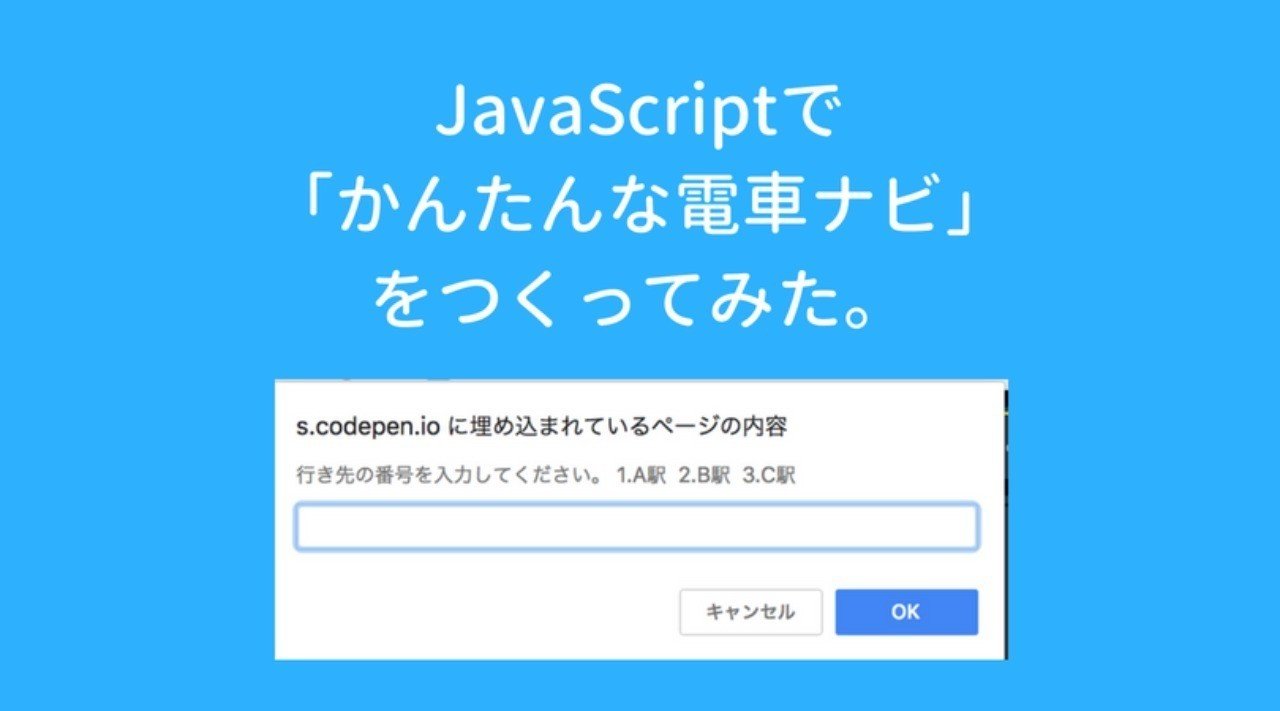 JavaScriptで
「かんたんな電車ナビ」
をつくってみた。

s.codepen.io に埋め込まれているページの内容

行き先の番号を入力してください。 1.A駅 2.B駅 3.C駅

キャンセル

OK