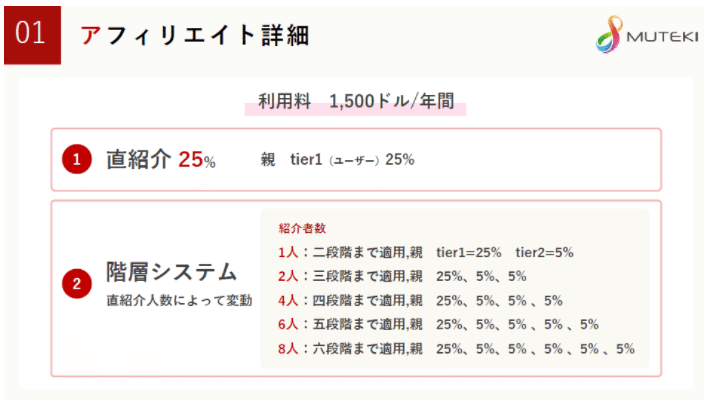 01

アフィリエイト詳細

MUTEKI

利用料 1,500ドル/年間

1 直紹介25%

親 tier1（ユーザー）25%

2 階層システム

直紹介人数によって変動

紹介者数

1人：二段階まで適用,親 tier1=25% tier2=5%

2人：三段階まで適用,親 25%、5%、5%

4人：四段階まで適用,親 25%、5%、5%、5%

6人：五段階まで適用,親 25%、5%、5%、5%、5%

8人：六段階まで適用,親 25%、5%、5%、5%、5%、5%