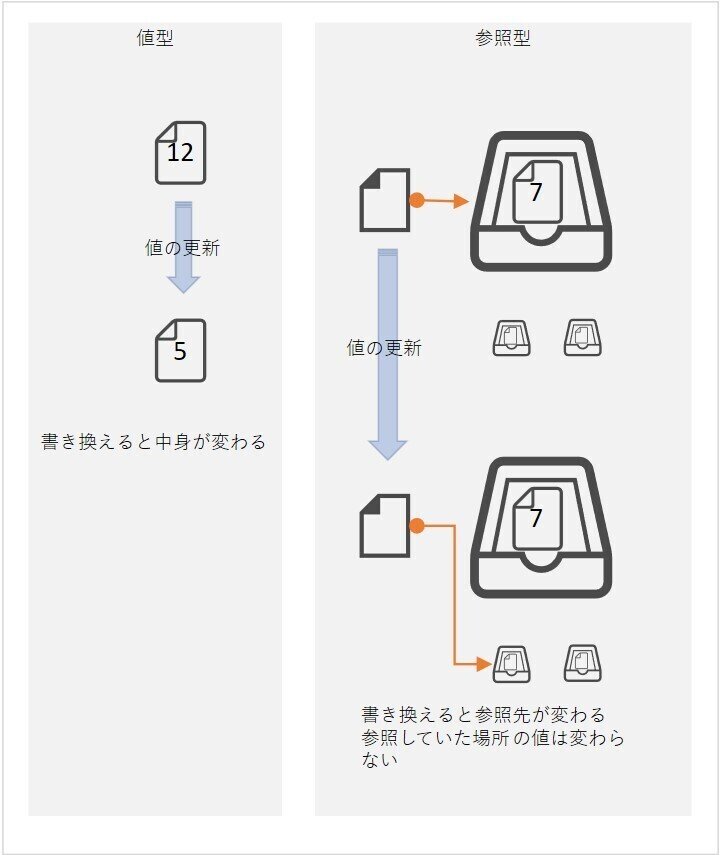 値型

12

値の更新

5

書き換えると中身が変わる

参照型

7

値の更新

7

書き換えると参照先が変わる
参照していた場所の値は変わらない