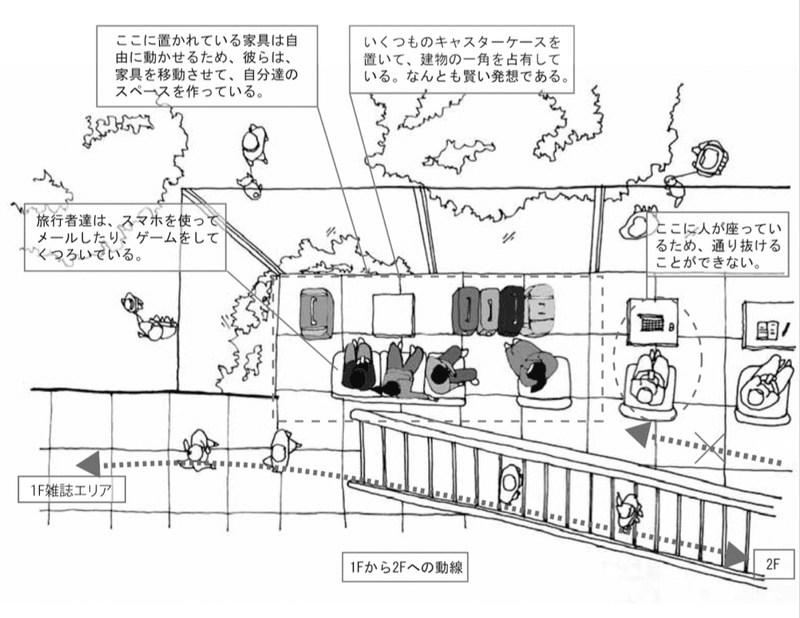 ここに置かれている家具は自由に動かせるため、彼らは、家具を移動させて、自分達のスペースを作っている。

いくつものキャスターケースを置いて、建物の一角を占有している。なんとも賢い発想である。

旅行者達は、スマホを使ってメールしたり、ゲームをしてくつろいでいる。

ここに人が座っているため、通り抜けることができない。

1F雑誌エリア

1Fから2Fへの動線

2F