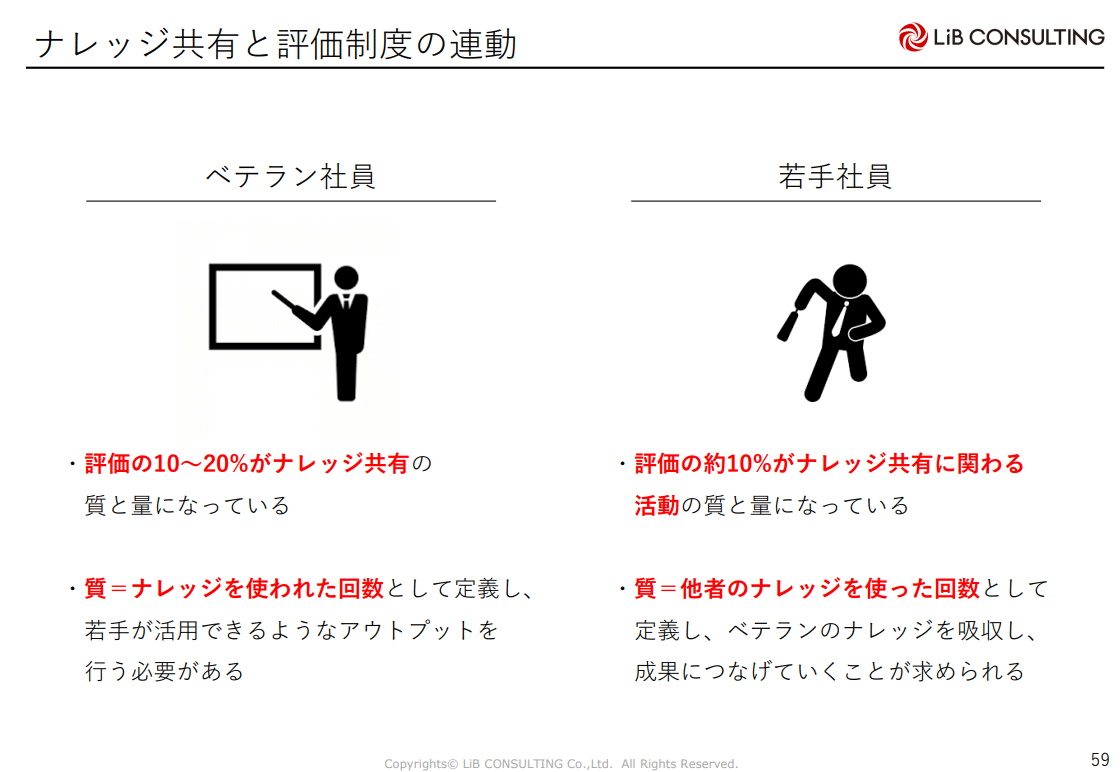 ナレッジ共有と評価制度の連動

LiB CONSULTING

ベテラン社員

・評価の10～20%がナレッジ共有の質と量になっている

・質＝ナレッジを使われた回数として定義し、若手が活用できるようなアウトプットを行う必要がある

若手社員

・評価の約10%がナレッジ共有に関わる活動の質と量になっている

・質＝他者のナレッジを使った回数として定義し、ベテランのナレッジを吸収し、成果につなげていくことが求められる

Copyrights© LiB CONSULTING Co.,Ltd. All Rights Reserved.

59