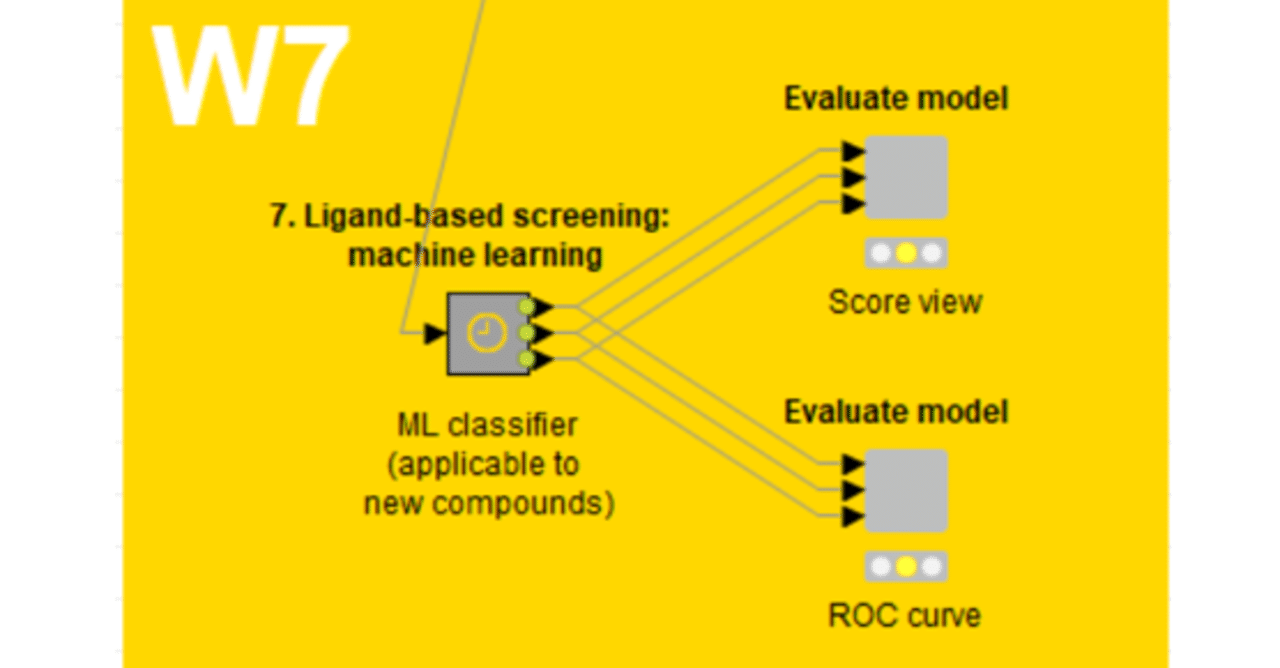 W7

7. Ligand-based screening: machine learning

ML classifier (applicable to new compounds)

Evaluate model

Score view

Evaluate model

ROC curve