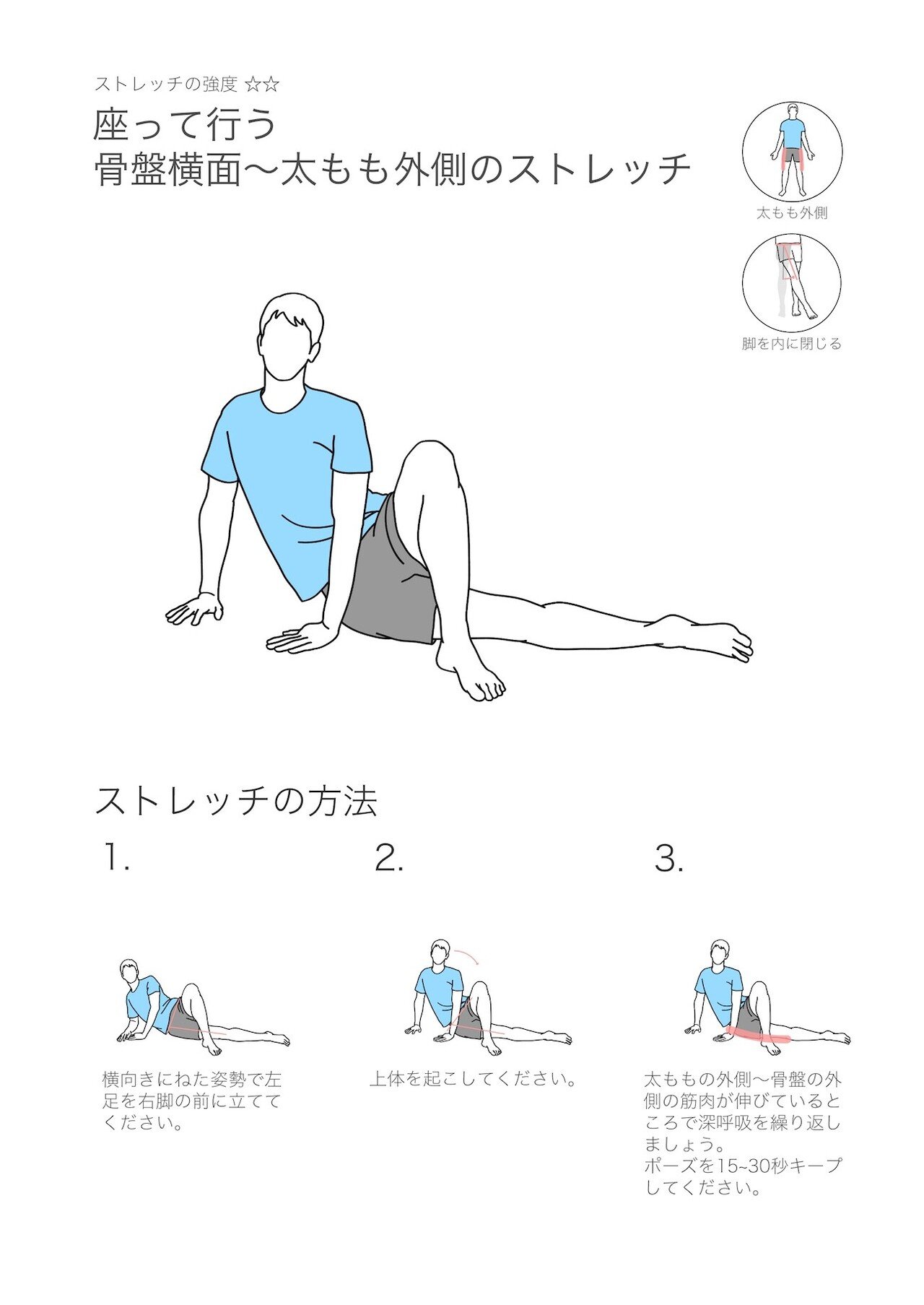 ストレッチの強度 ☆☆

座って行う
骨盤横面〜太もも外側のストレッチ

太もも外側

脚を内に閉じる

ストレッチの方法

1.

横向きにねた姿勢で左足を右脚の前に立ててください。

2.

上体を起こしてください。

3.

太ももの外側〜骨盤の外側の筋肉が伸びているところで深呼吸を繰り返しましょう。
ポーズを15~30秒キープしてください。