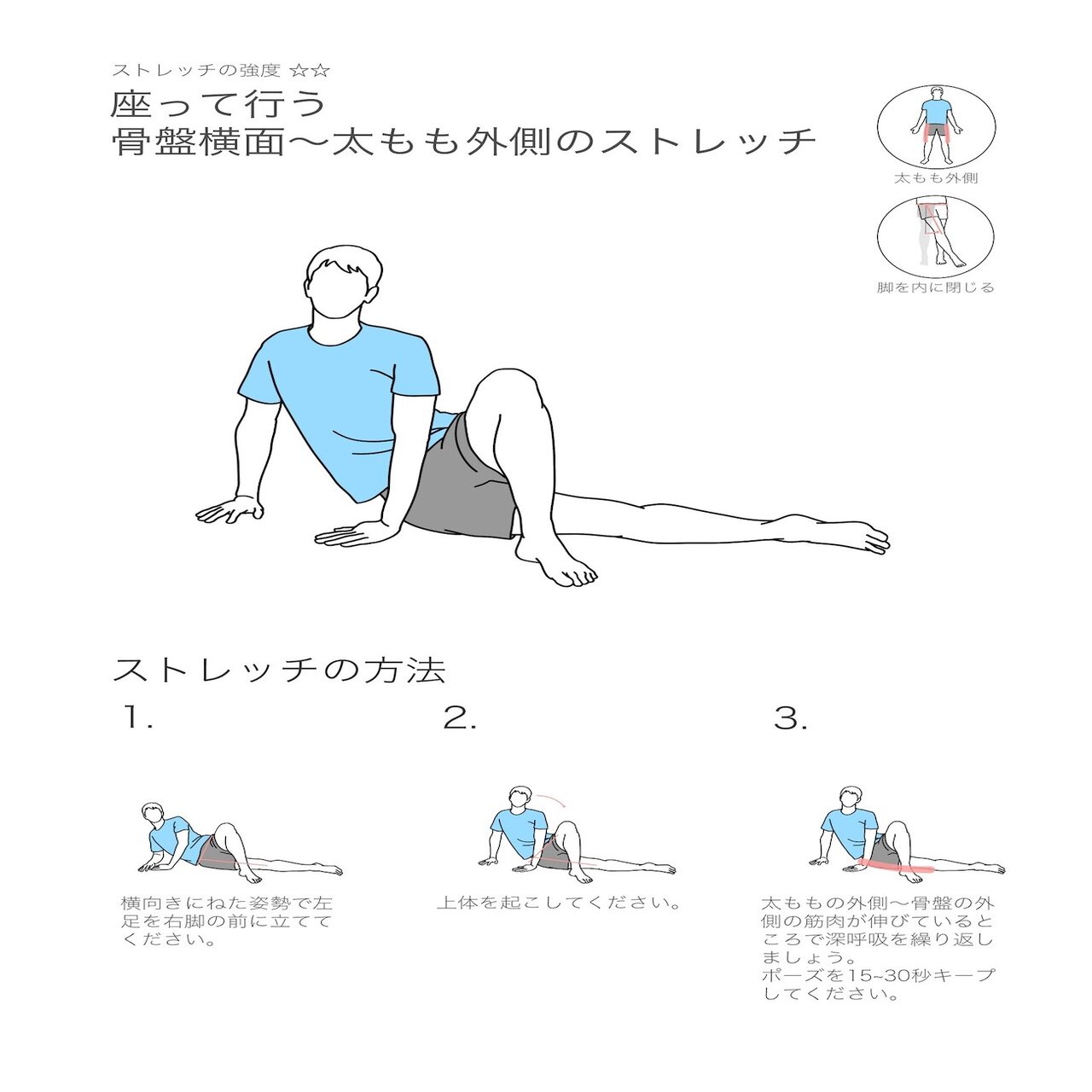 ストレッチの強度 ☆☆
座って行う
骨盤横面〜太もも外側のストレッチ

太もも外側

脚を内に閉じる

ストレッチの方法

1.

横向きにねた姿勢で左足を右脚の前に立ててください。

2.

上体を起こしてください。

3.

太ももの外側〜骨盤の外側の筋肉が伸びているところで深呼吸を繰り返しましょう。
ポーズを15~30秒キープしてください。