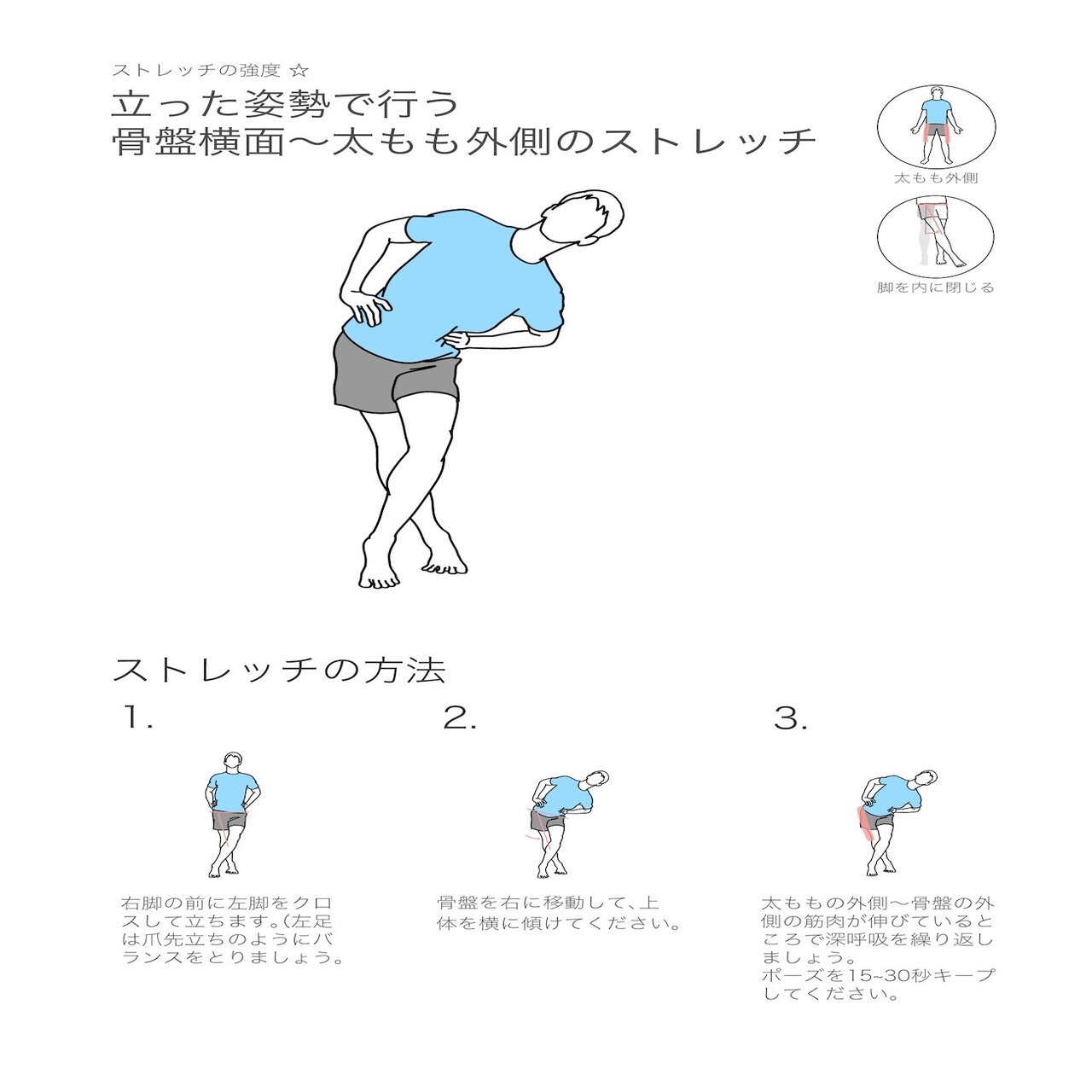 ストレッチの強度 ☆

立った姿勢で行う
骨盤横面〜太もも外側のストレッチ

太もも外側

脚を内に閉じる

ストレッチの方法

1.

右脚の前に左脚をクロスして立ちます。(左足は爪先立ちのようにバランスをとりましょう。

2.

骨盤を右に移動して、上体を横に傾けてください。

3.

太ももの外側〜骨盤の外側の筋肉が伸びているところで深呼吸を繰り返しましょう。
ポーズを15~30秒キープしてください。