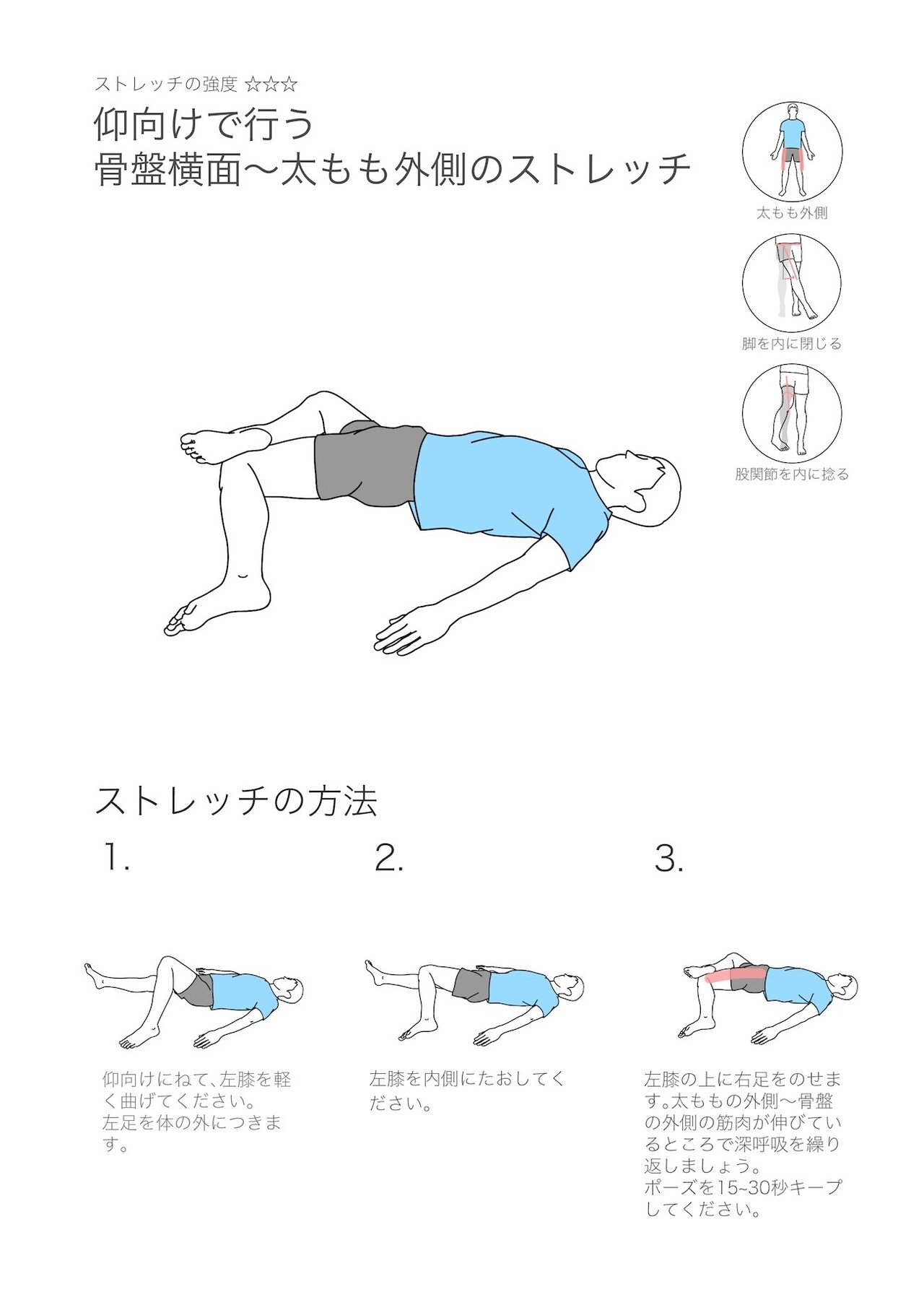 ストレッチの強度 ☆☆☆

仰向けで行う
骨盤横面〜太もも外側のストレッチ

太もも外側

脚を内に閉じる

股関節を内に捻る

ストレッチの方法

1.

仰向けにねて、左膝を軽く曲げてください。
左足を体の外につきます。

2.

左膝を内側にたおしてください。

3.

左膝の上に右足をのせます。太ももの外側〜骨盤の外側の筋肉が伸びているところで深呼吸を繰り返しましょう。
ポーズを15~30秒キープしてください。