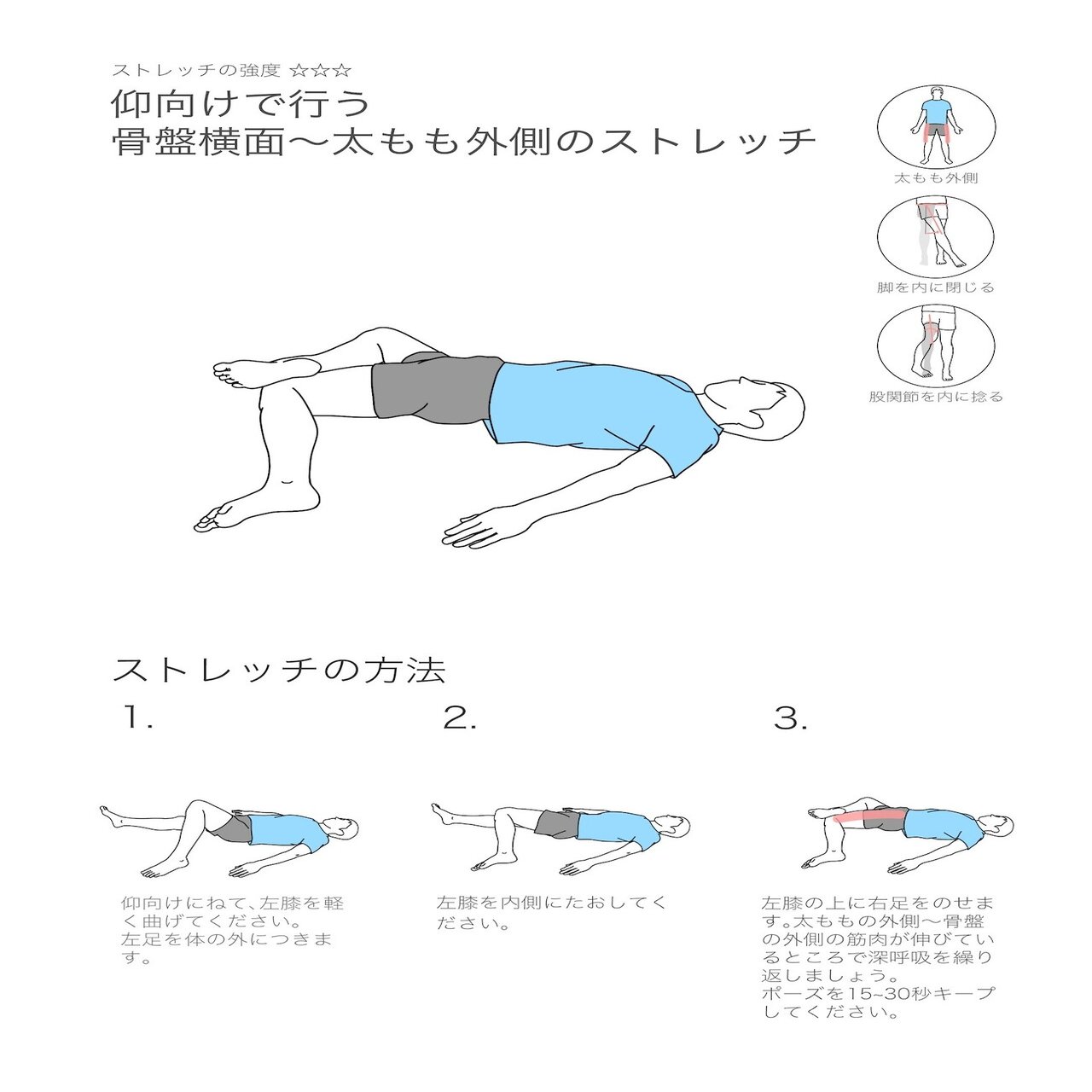 ストレッチの強度 ☆☆☆

仰向けで行う
骨盤横面〜太もも外側のストレッチ

太もも外側

脚を内に閉じる

股関節を内に捻る

ストレッチの方法

1.

仰向けにねて、左膝を軽く曲げてください。
左足を体の外につきます。

2.

左膝を内側にたおしてください。

3.

左膝の上に右足をのせます。太ももの外側〜骨盤の外側の筋肉が伸びているところで深呼吸を繰り返しましょう。
ポーズを15~30秒キープしてください。