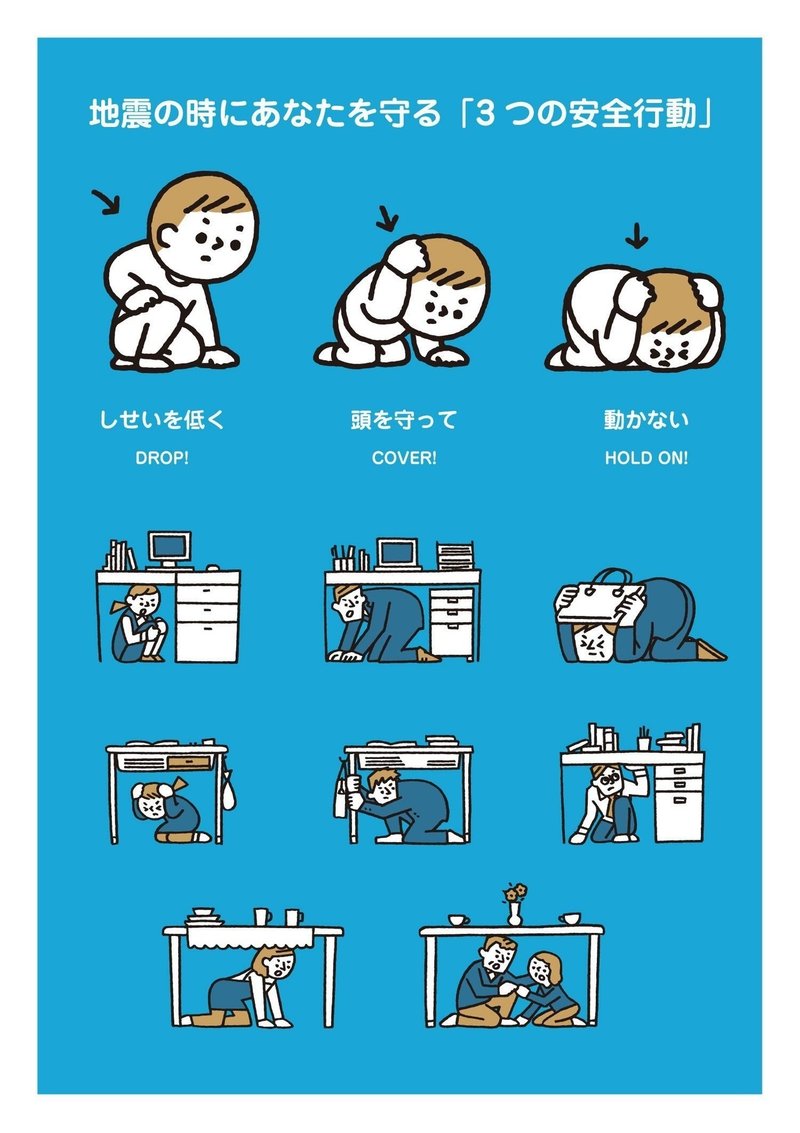 地震の時にあなたを守る「3つの安全行動」

しせいを低く
DROP!

頭を守って
COVER!

動かない
HOLD ON!