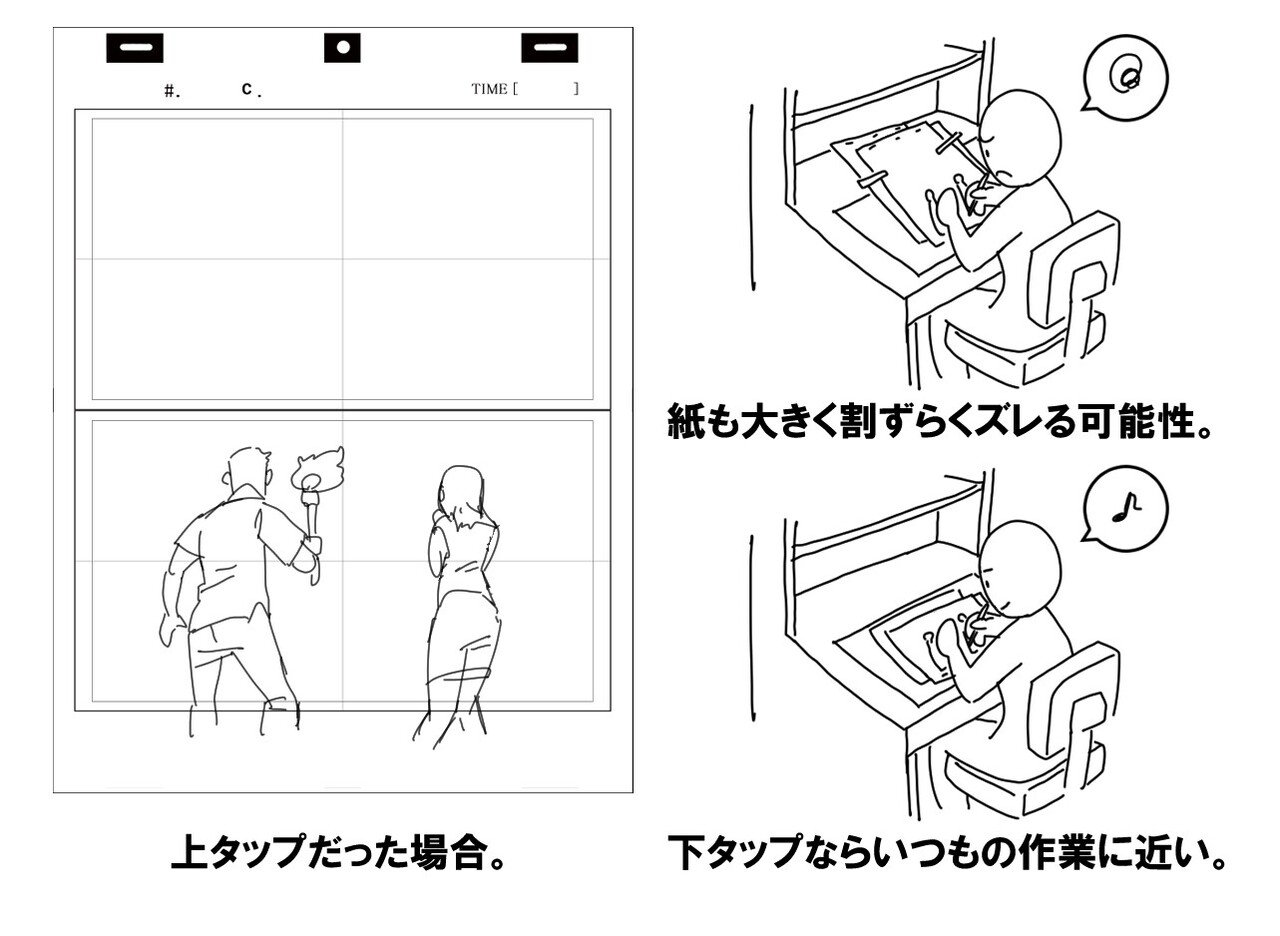 #. C. TIME [ ]

上タップだった場合。

紙も大きく割ずらくズレる可能性。

下タップならいつもの作業に近い。