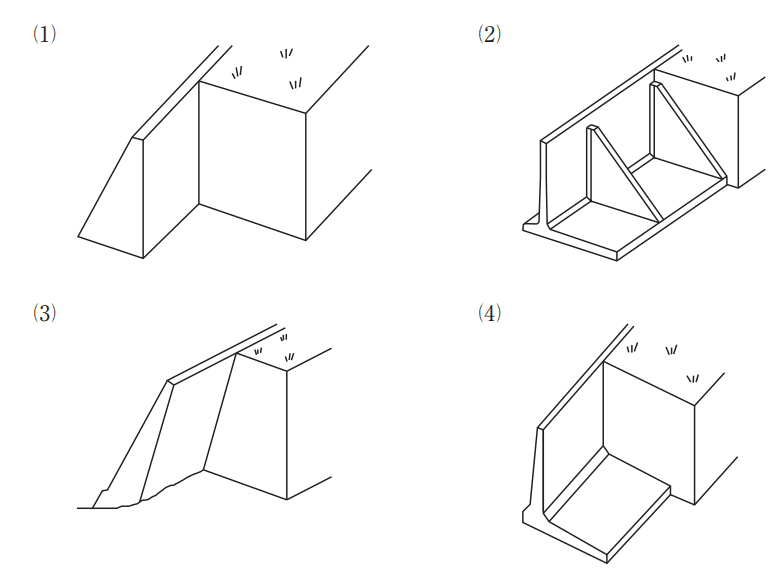 (1)

(2)

(3)

(4)