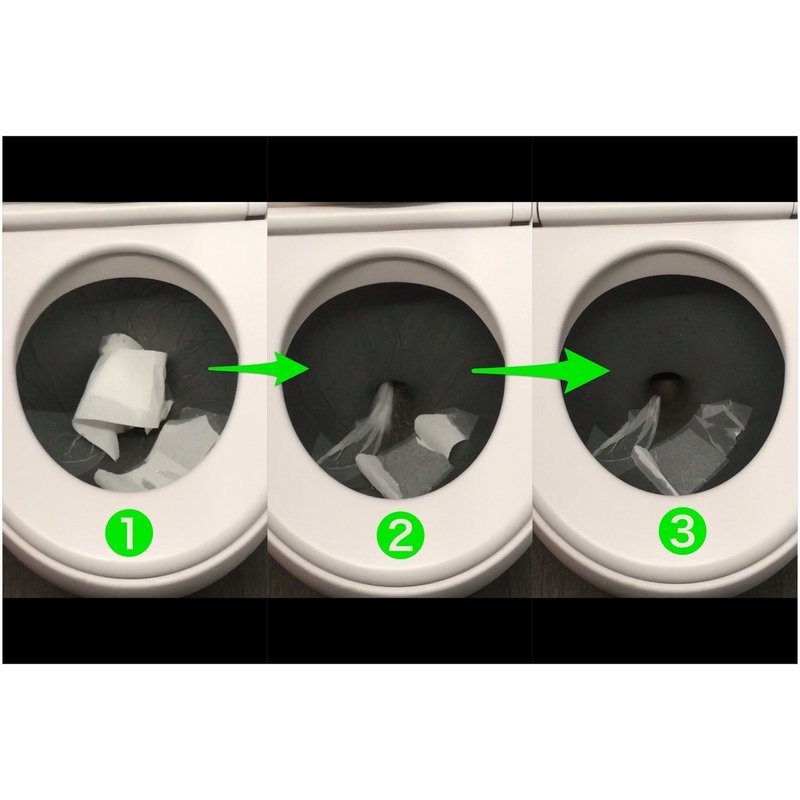 1

2

3