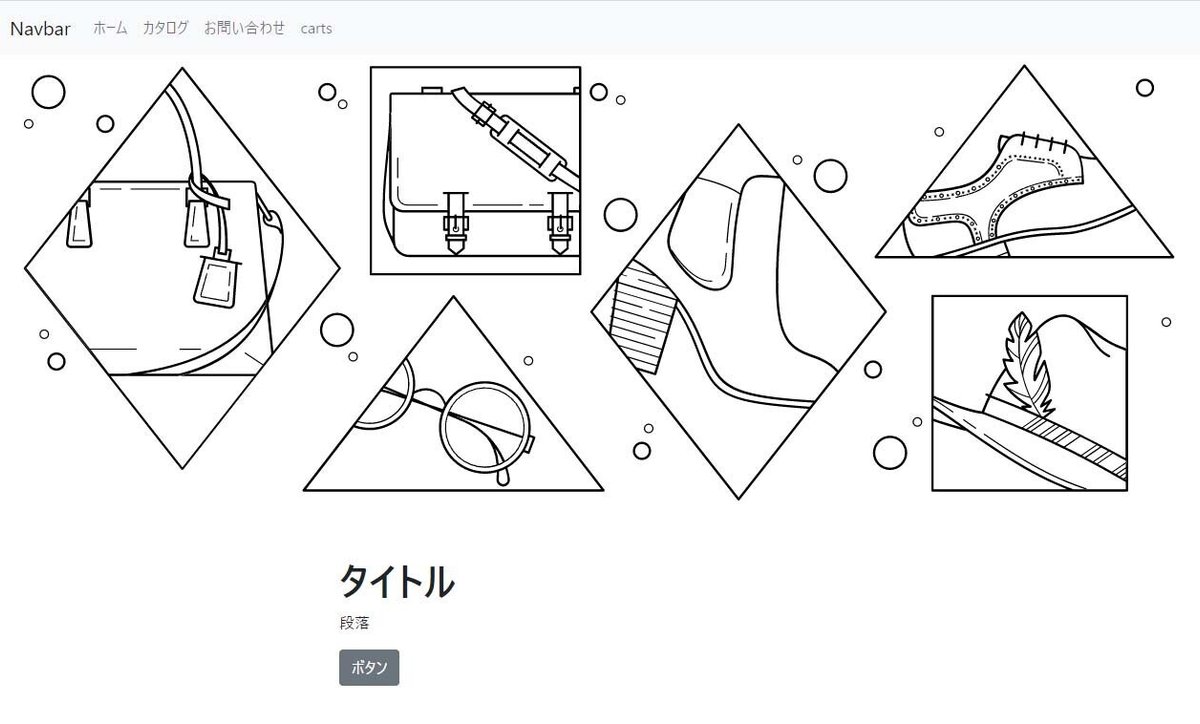 Navbar ホーム カタログ お問い合わせ carts

タイトル

段落

ボタン