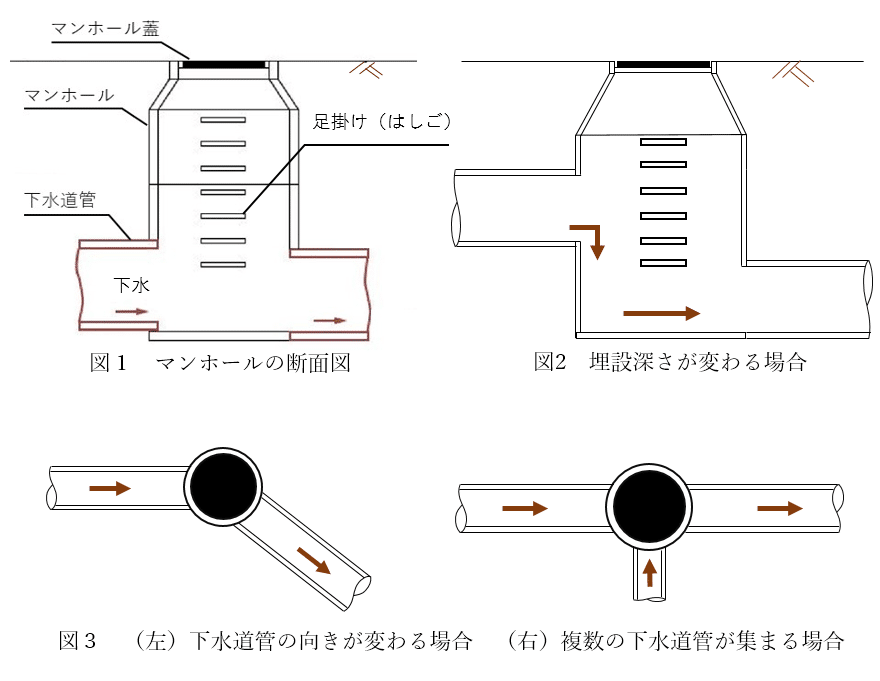 マンホール蓋

マンホール

足掛け（はしご）

下水道管

下水

図１　マンホールの断面図

図2　埋設深さが変わる場合

図３　（左）下水道管の向きが変わる場合　（右）複数の下水道管が集まる場合