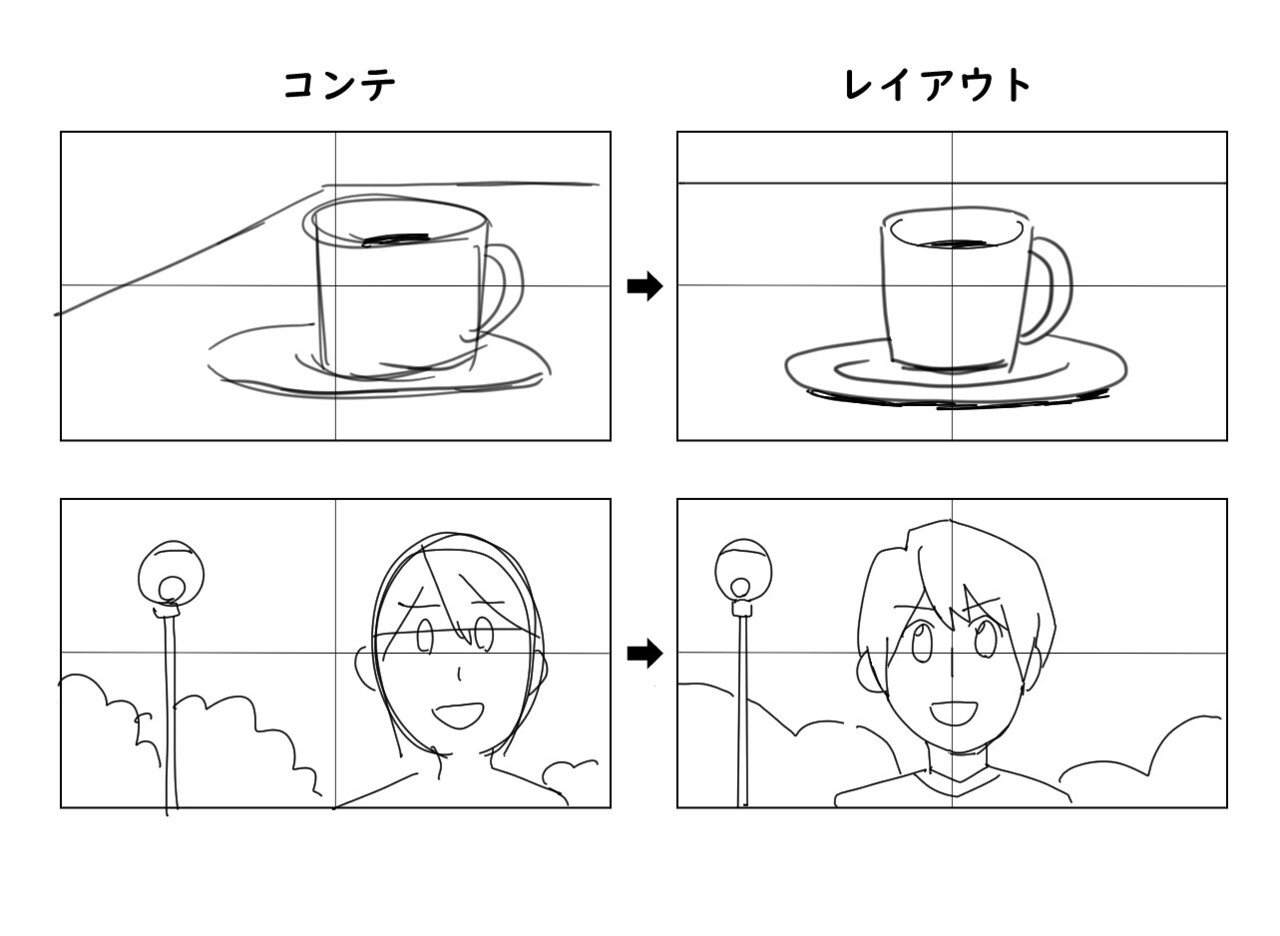 コンテ

レイアウト