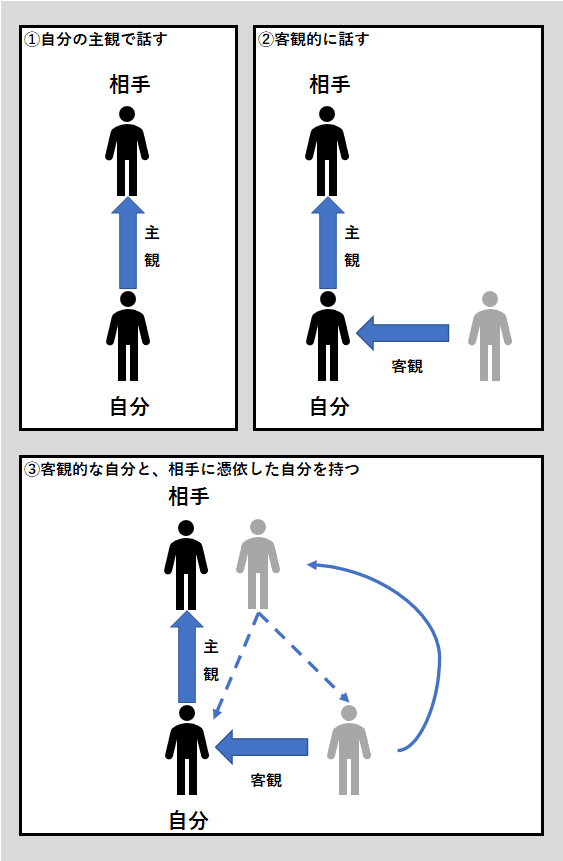 ①自分の主観で話す

相手

主観

自分

②客観的に話す

相手

主観

客観

自分

③客観的な自分と、相手に憑依した自分を持つ

相手

主観

客観

自分