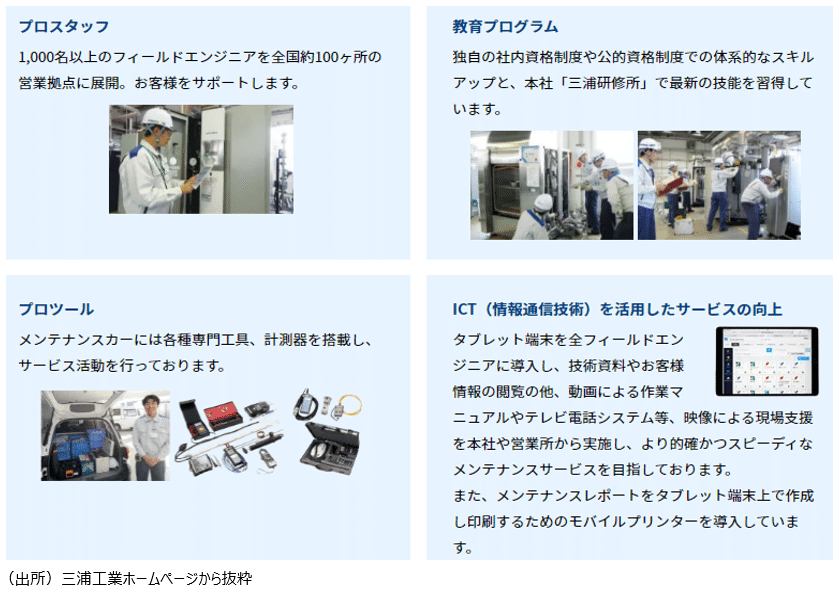 プロスタッフ

1,000名以上のフィールドエンジニアを全国約100ヶ所の営業拠点に展開。お客様をサポートします。

教育プログラム

独自の社内資格制度や公的資格制度での体系的なスキルアップと、本社「三浦研修所」で最新の技能を習得しています。

プロツール

メンテナンスカーには各種専門工具、計測器を搭載し、サービス活動を行っております。

ICT（情報通信技術）を活用したサービスの向上

タブレット端末を全フィールドエンジニアに導入し、技術資料やお客様情報の閲覧の他、動画による作業マニュアルやテレビ電話システム等、映像による現場支援を本社や営業所から実施し、より的確かつスピーディなメンテナンスサービスを目指しております。

また、メンテナンスレポートをタブレット端末上で作成し印刷するためのモバイルプリンターを導入しています。

（出所）三浦工業ホームページから抜粋