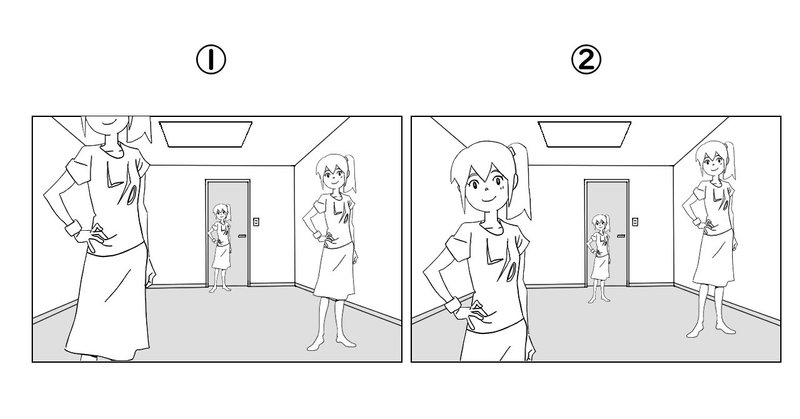 ①

②