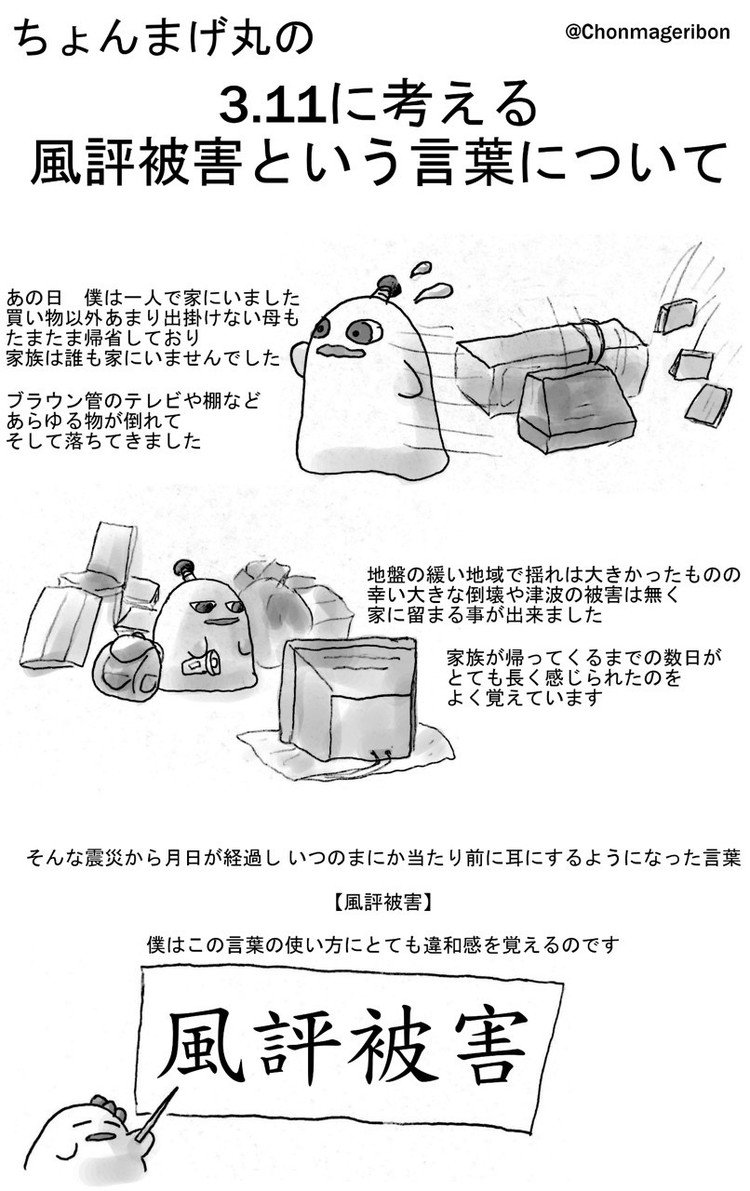 ちょんまげ丸の

@Chonmageribon

3.11に考える
風評被害という言葉について

あの日　僕は一人で家にいました
買い物以外あまり出掛けない母も
たまたま帰省しており
家族は誰も家にいませんでした

ブラウン管のテレビや棚など
あらゆる物が倒れて
そして落ちてきました

地盤の緩い地域で揺れは大きかったものの
幸い大きな倒壊や津波の被害は無く
家に留まる事が出来ました

家族が帰ってくるまでの数日が
とても長く感じられたのを
よく覚えています

そんな震災から月日が経過し いつのまにか当たり前に耳にするようになった言葉

【風評被害】

僕はこの言葉の使い方にとても違和感を覚えるのです

風評被害