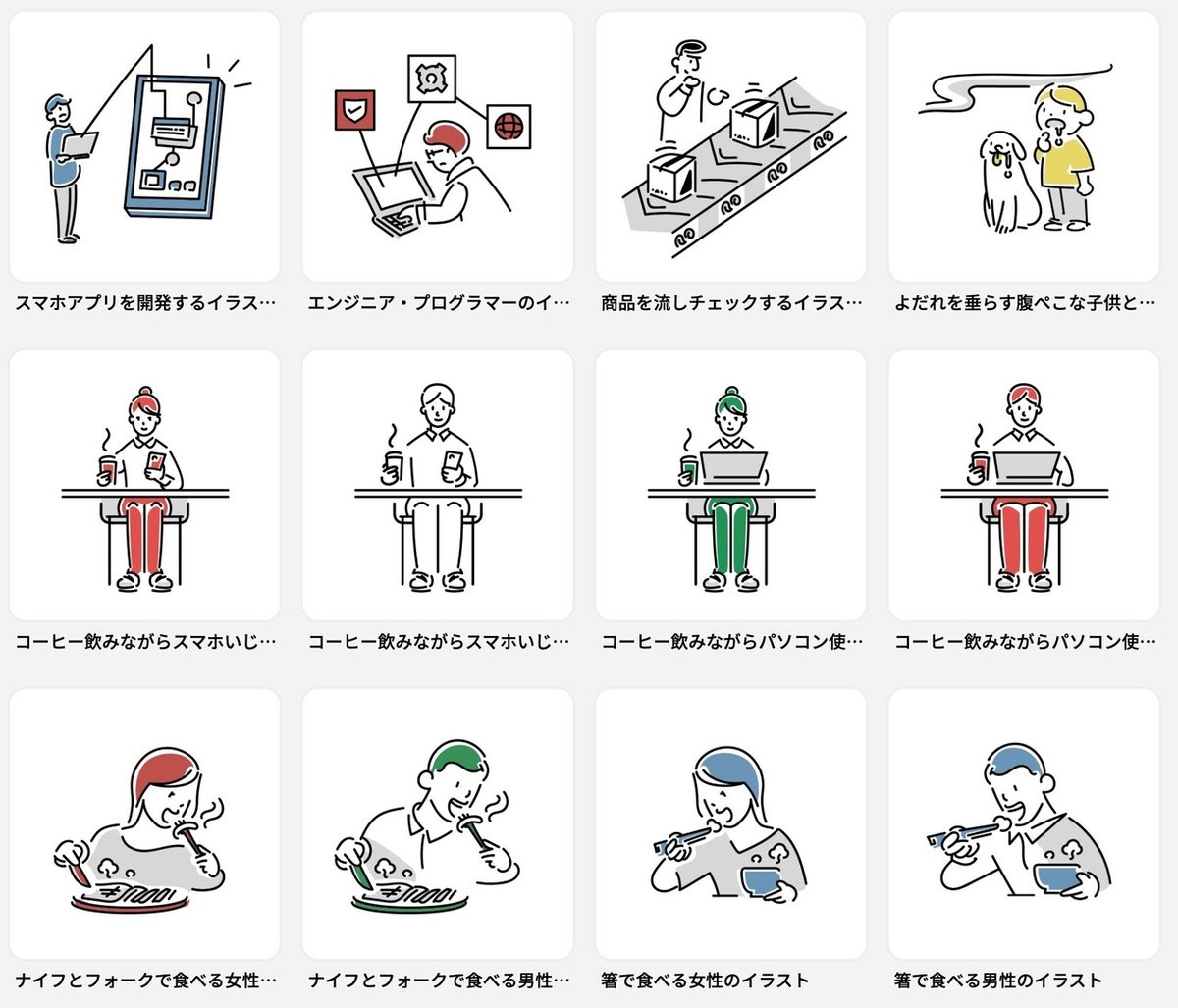 スマホアプリを開発するイラス…

エンジニア・プログラマーのイ…

商品を流しチェックするイラス…

よだれを垂らす腹ぺこな子供と…

コーヒー飲みながらスマホいじ…

コーヒー飲みながらスマホいじ…

コーヒー飲みながらパソコン使…

コーヒー飲みながらパソコン使…

ナイフとフォークで食べる女性…

ナイフとフォークで食べる男性…

箸で食べる女性のイラスト

箸で食べる男性のイラスト