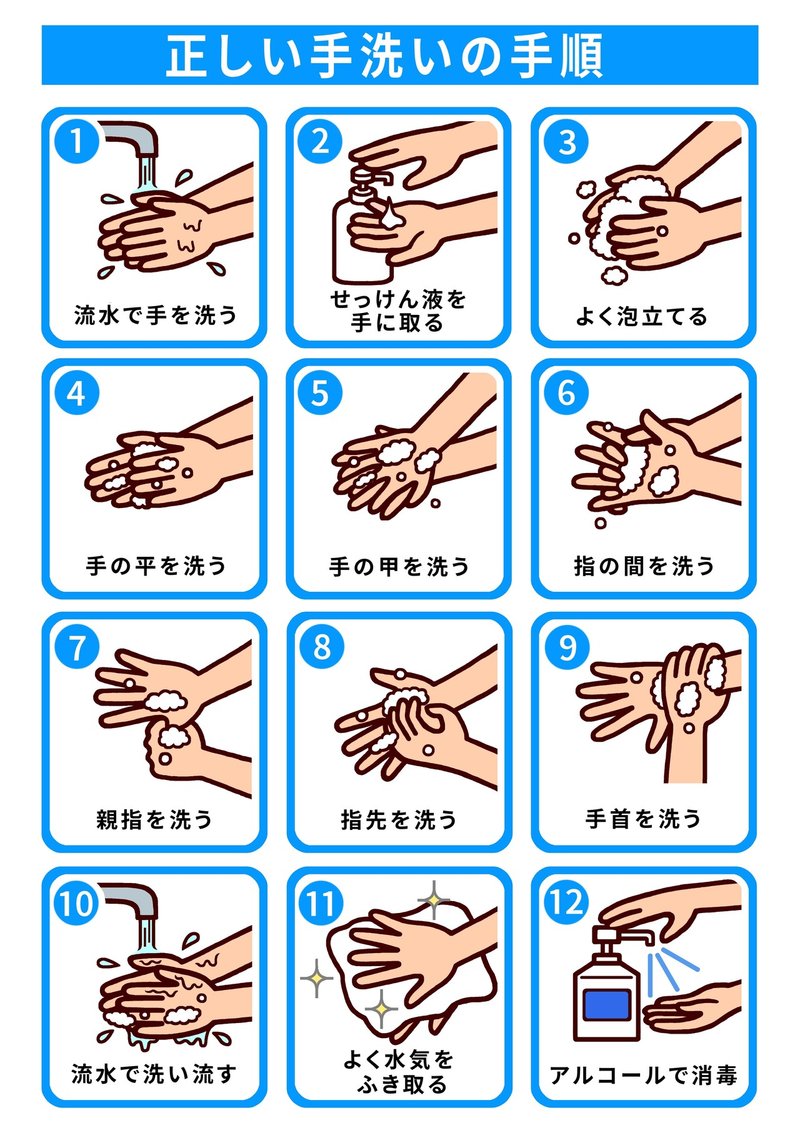 正しい手洗いの手順

1
流水で手を洗う

2
せっけん液を手に取る

3
よく泡立てる

4
手の平を洗う

5
手の甲を洗う

6
指の間を洗う

7
親指を洗う

8
指先を洗う

9
手首を洗う

10
流水で洗い流す

11
よく水気をふき取る

12
アルコールで消毒