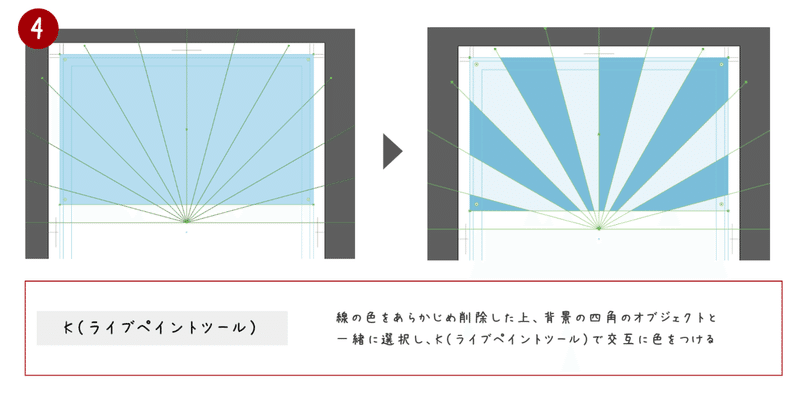 4

K(ライブペイントツール)

線の色をあらかじめ削除した上、背景の四角のオブジェクトと一緒に選択し、K(ライブペイントツール)で交互に色をつける