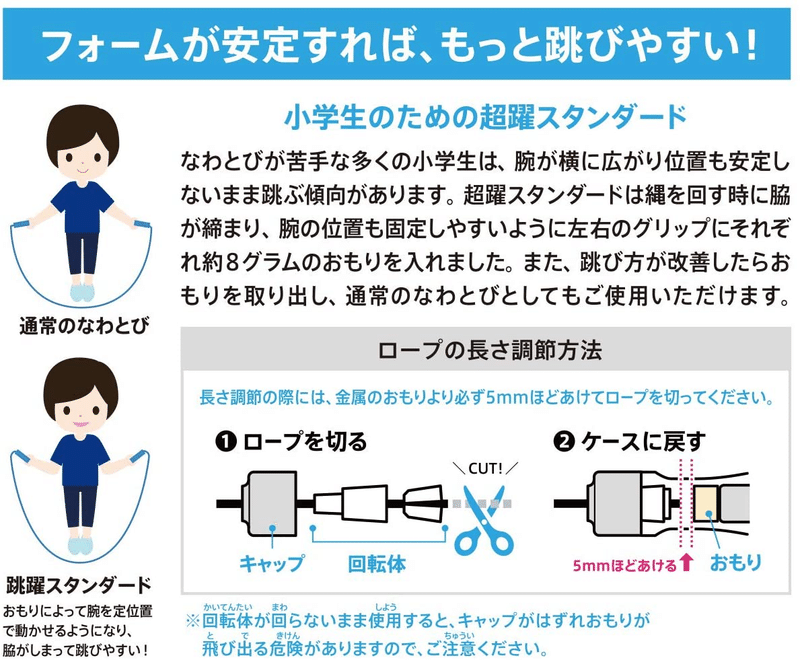 フォームが安定すれば、もっと跳びやすい！

通常のなわとび

跳躍スタンダード
おもりによって腕を定位置で動かせるようになり、脇がしまって跳びやすい！

小学生のための超躍スタンダード

なわとびが苦手な多くの小学生は、腕が横に広がり位置も安定しないまま跳ぶ傾向があります。超躍スタンダードは縄を回す時に脇が締まり、腕の位置も固定しやすいように左右のグリップにそれぞれ約８グラムのおもりを入れました。また、跳び方が改善したらおもりを取り出し、通常のなわとびとしてもご使用いただけます。

ロープの長さ調節方法

長さ調節の際には、金属のおもりより必ず5mmほどあけてロープを切ってください。

❶ ロープを切る

CUT!

キャップ

回転体

❷ ケースに戻す

5mmほどあける

おもり

※回転体（かいてんたい）が回（まわ）らないまま使用（しよう）すると、キャップがはずれおもりが飛（と）び出（で）る危険（きけん）がありますので、ご注意（ちゅうい）ください。