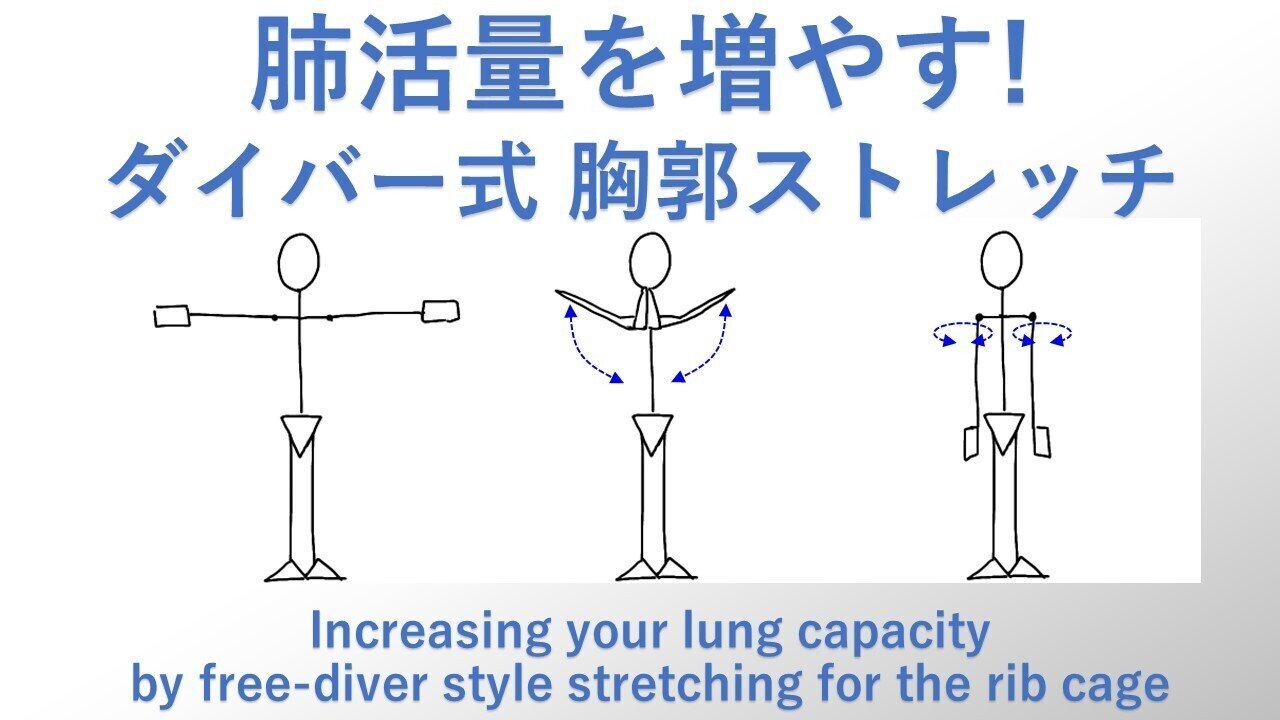 肺活量を増やす!
ダイバー式 胸郭ストレッチ

Increasing your lung capacity
by free-diver style stretching for the rib cage