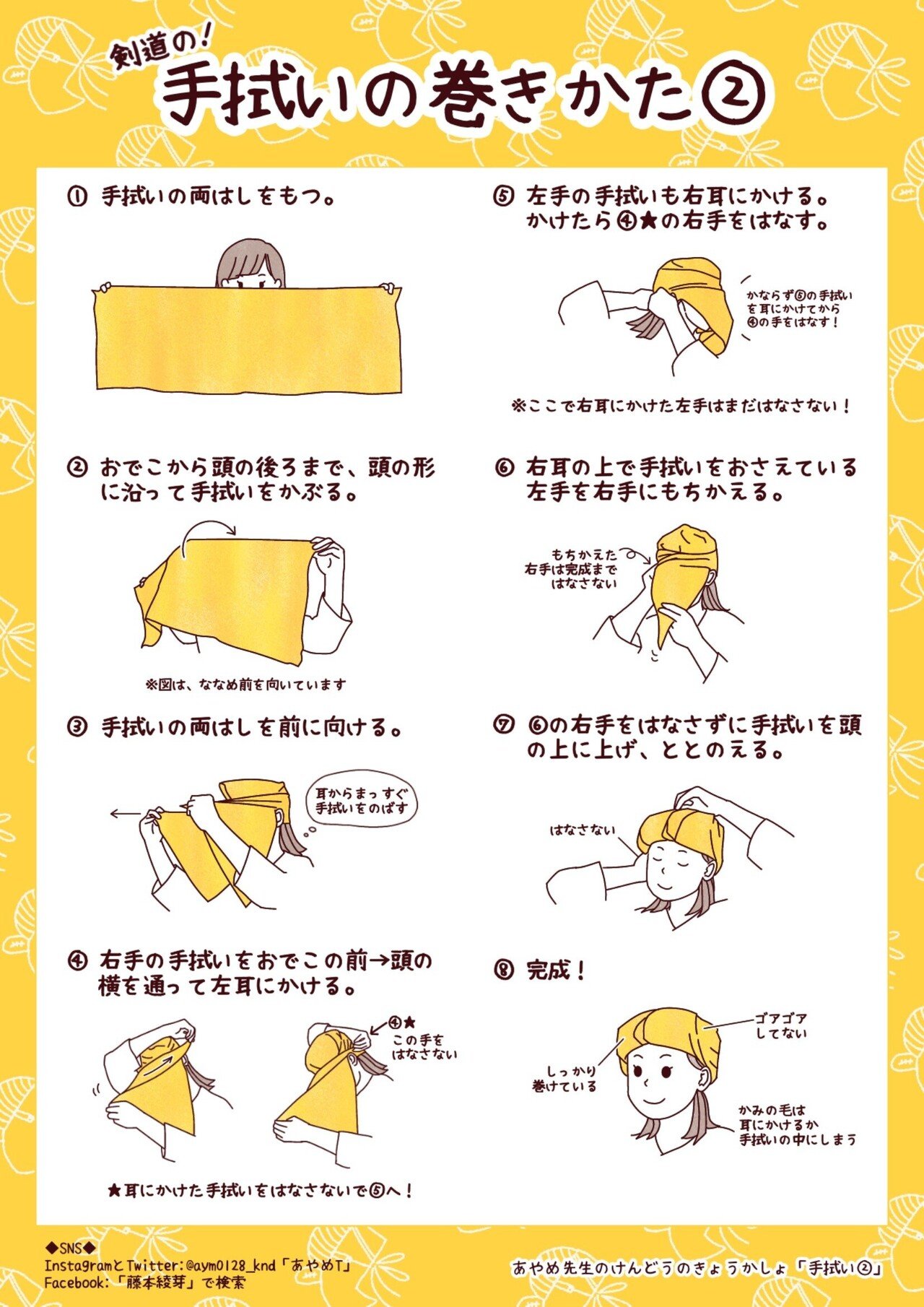 剣道の!
手拭いの巻きかた②

① 手拭いの両はしをもつ。

② おでこから頭の後ろまで、頭の形に沿って手拭いをかぶる。

※図は、ななめ前を向いています

③ 手拭いの両はしを前に向ける。

耳からまっすぐ手拭いをのばす

④ 右手の手拭いをおでこの前→頭の横を通って左耳にかける。

④★
この手をはなさない

★耳にかけた手拭いをはなさないで⑤へ!

⑤ 左手の手拭いも右耳にかける。かけたら④★の右手をはなす。

かならず⑤の手拭いを耳にかけてから④の手をはなす!

※ここで右耳にかけた左手はまだはなさない!

⑥ 右耳の上で手拭いをおさえている左手を右手にもちかえる。

もちかえた右手は完成まではなさない

⑦ ⑥の右手をはなさずに手拭いを頭の上に上げ、ととのえる。

はなさない

⑧ 完成!

ゴアゴアしてない

しっかり巻けている

かみの毛は耳にかけるか手拭いの中にしまう

◆SNS◆
InstagramとTwitter:@aym0128_knd「あやめT」
Facebook:「藤本綾芽」で検索

あやめ先生のけんどうのきょうかしょ「手拭い②」