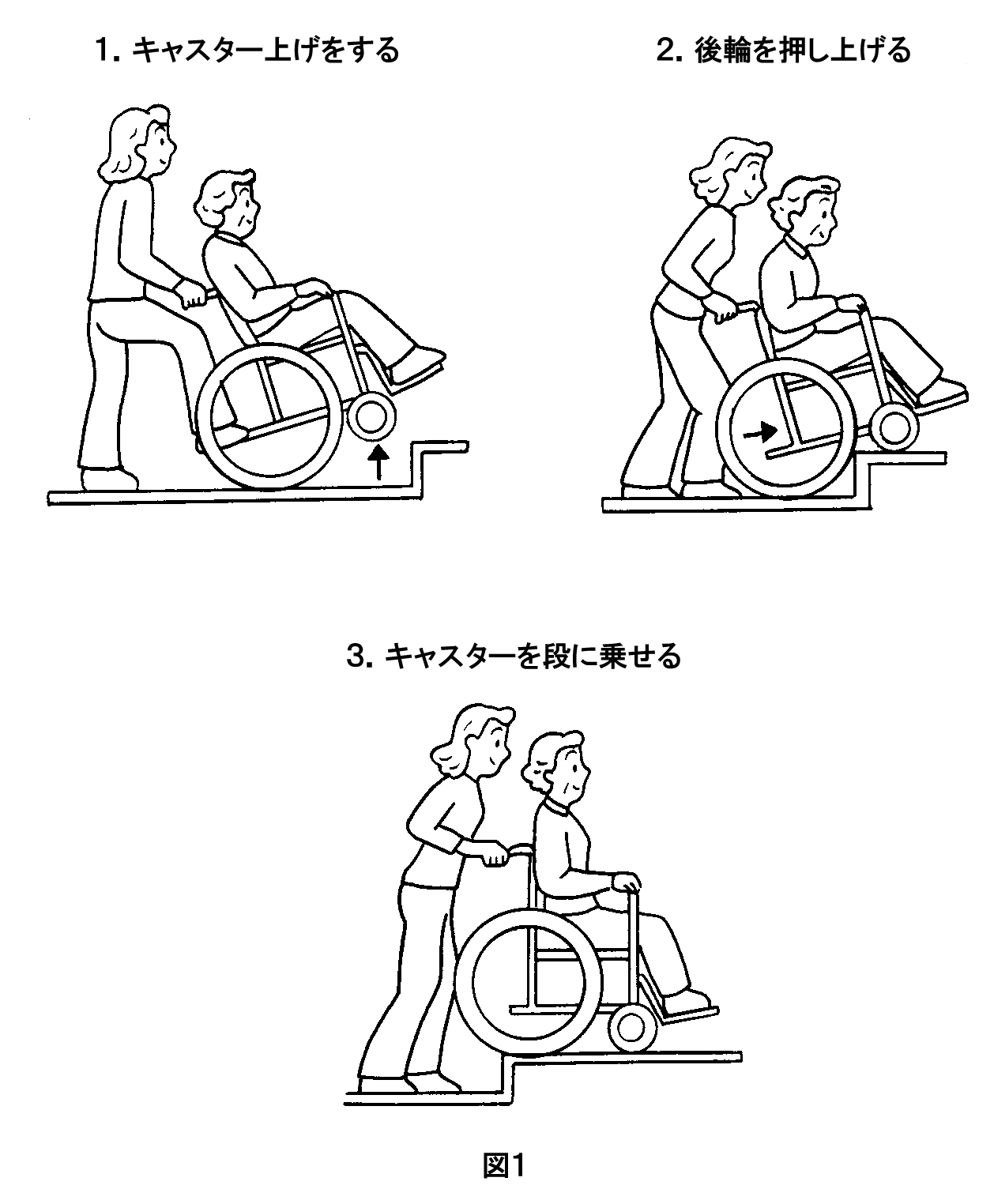 1. キャスター上げをする

2. 後輪を押し上げる

3. キャスターを段に乗せる

図1