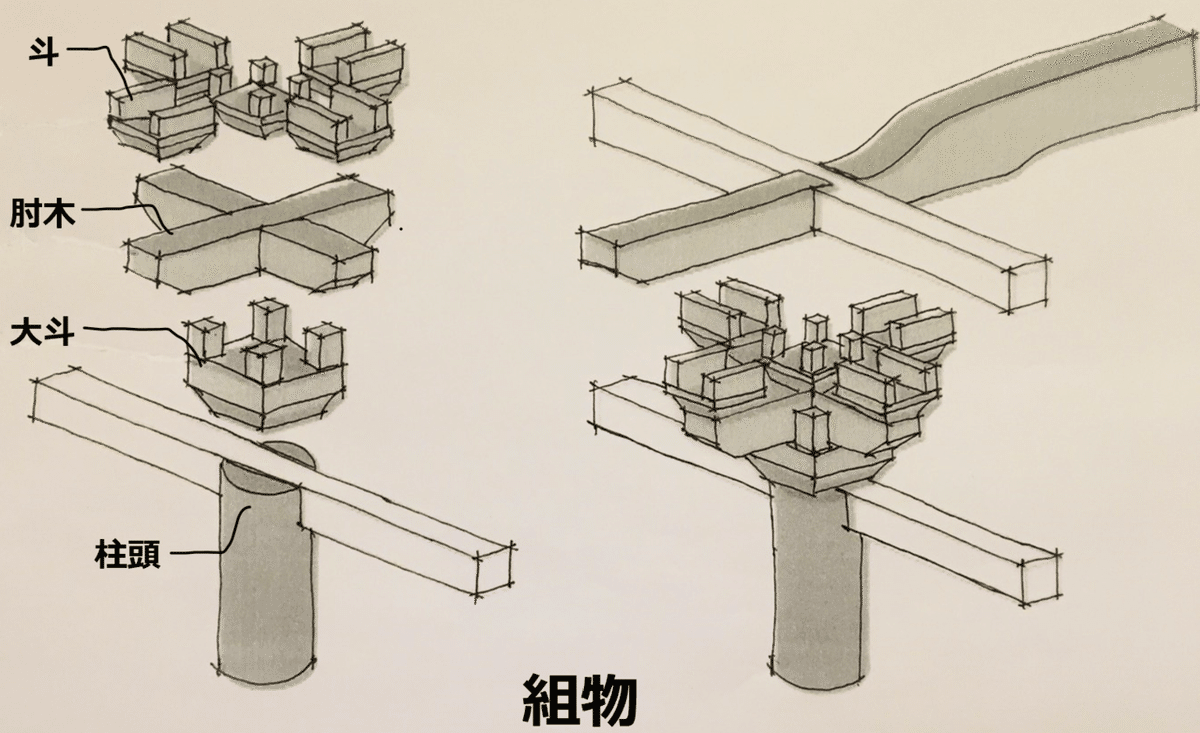 斗

肘木

大斗

柱頭

組物