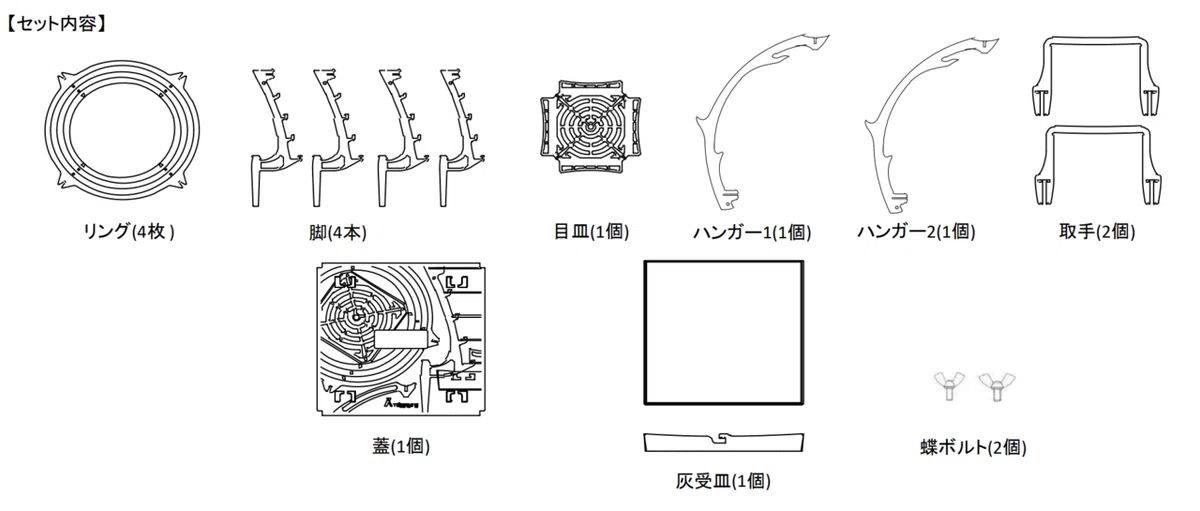 【セット内容】

リング(4枚 )

脚(4本)

目皿(1個)

ハンガー1(1個)

ハンガー2(1個)

取手(2個)

蓋(1個)

灰受皿(1個)

蝶ボルト(2個)