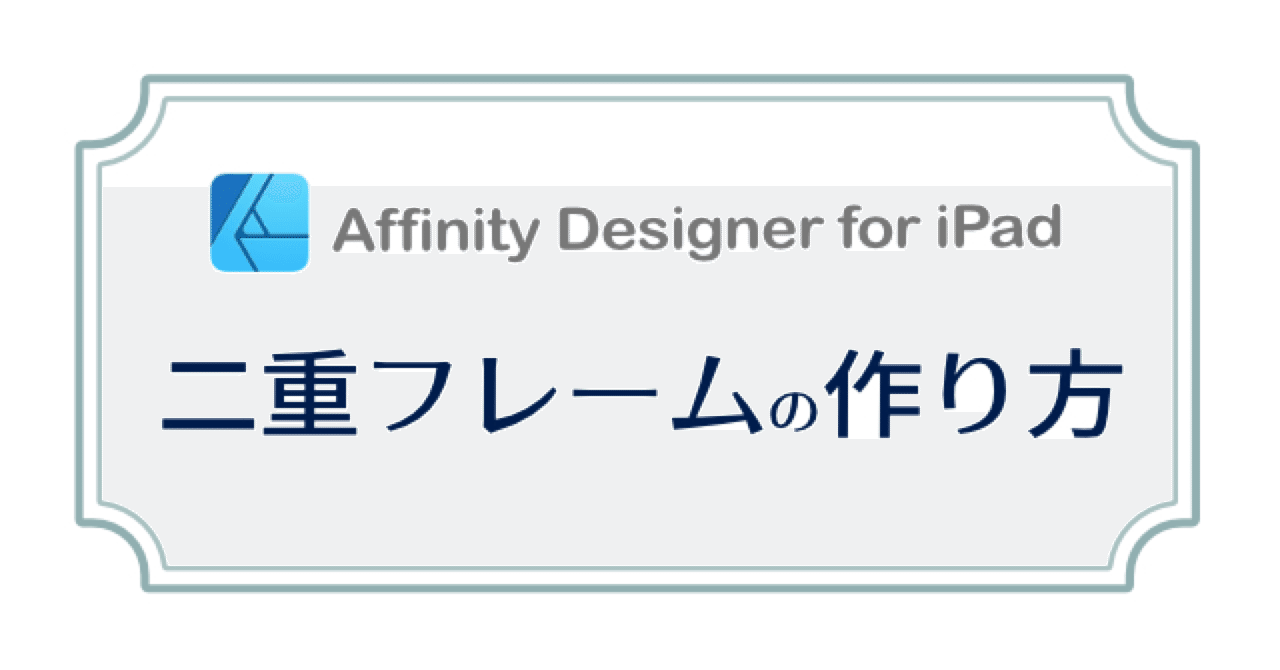 Affinity Designer for iPad

二重フレームの作り方