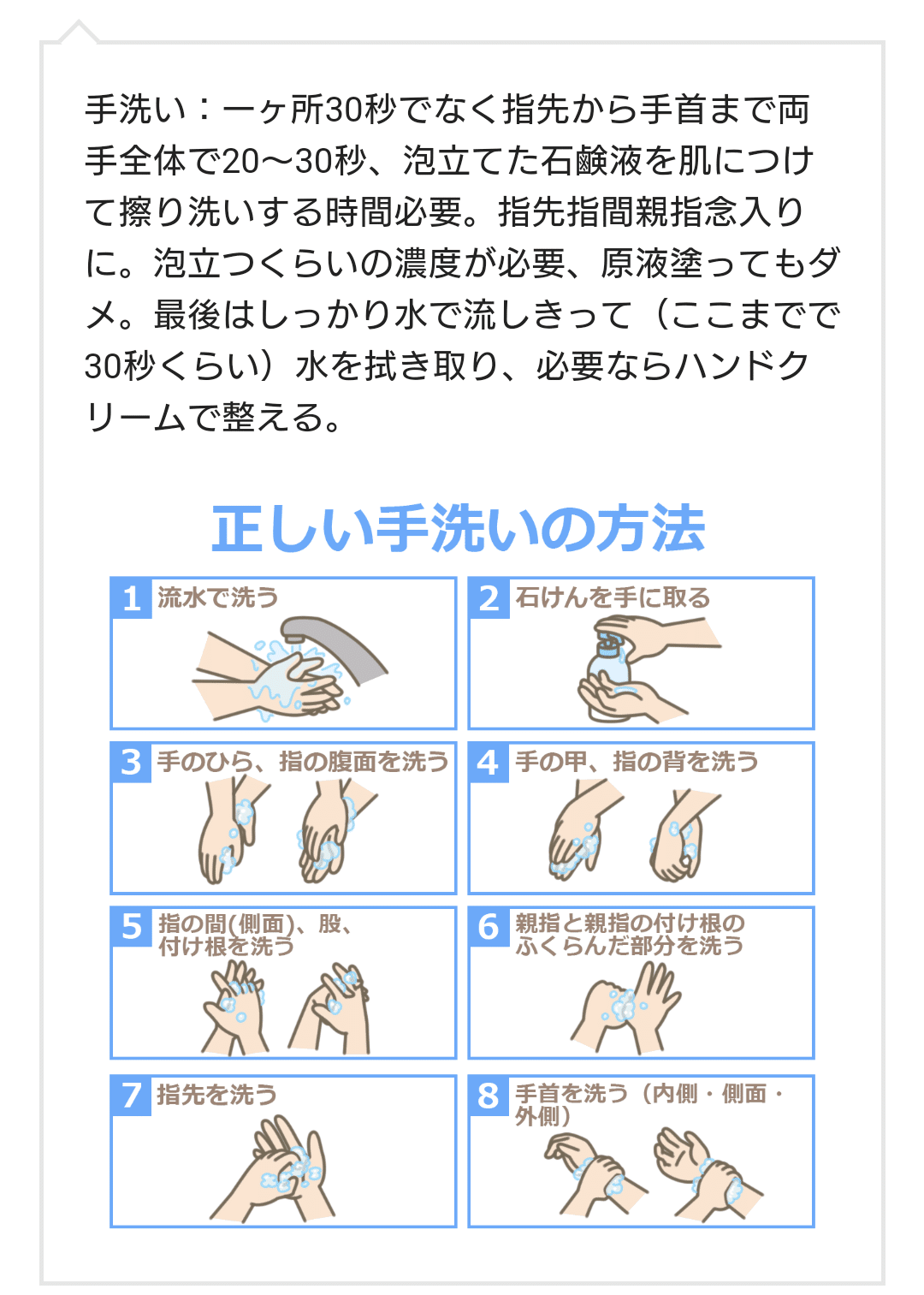 手洗い：一ヶ所30秒でなく指先から手首まで両手全体で20〜30秒、泡立てた石鹸液を肌につけて擦り洗いする時間必要。指先指間親指念入りに。泡立つくらいの濃度が必要、原液塗ってもダメ。最後はしっかり水で流しきって（ここまでで30秒くらい）水を拭き取り、必要ならハンドクリームで整える。

正しい手洗いの方法

1 流水で洗う

2 石けんを手に取る

3 手のひら、指の腹面を洗う

4 手の甲、指の背を洗う

5 指の間(側面)、股、付け根を洗う

6 親指と親指の付け根のふくらんだ部分を洗う

7 指先を洗う

8 手首を洗う（内側・側面・外側）