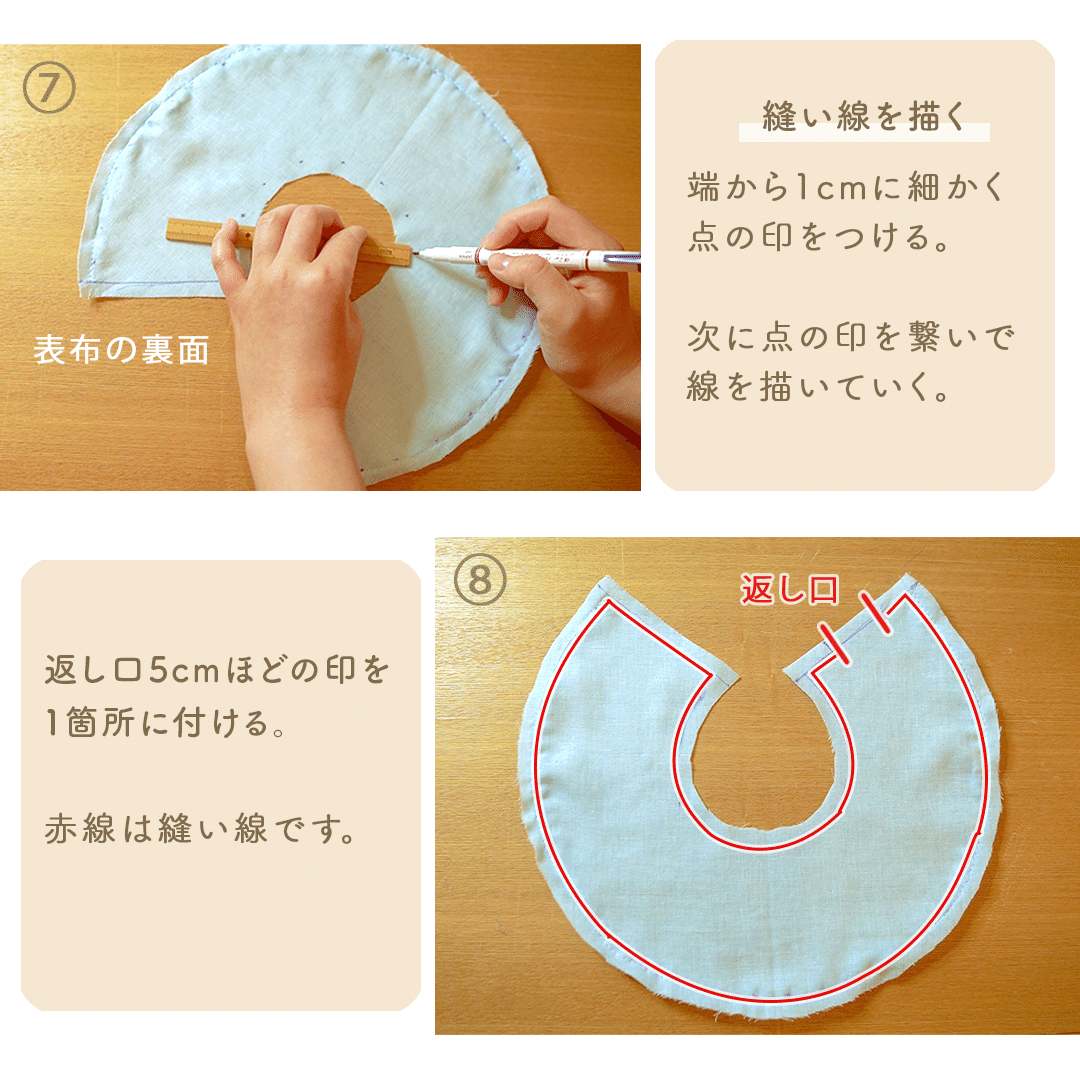 ⑦

表布の裏面

縫い線を描く

端から1cmに細かく点の印をつける。

次に点の印を繋いで線を描いていく。

返し口5cmほどの印を1箇所に付ける。

赤線は縫い線です。

⑧

返し口