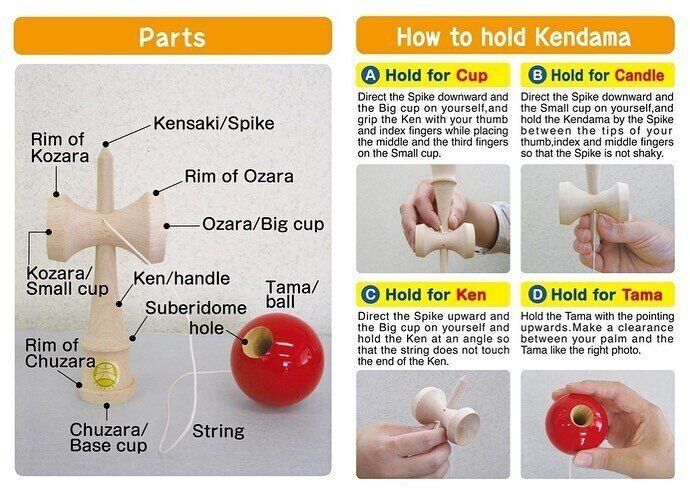 Parts

Kensaki/Spike

Rim of Kozara

Rim of Ozara

Ozara/Big cup

Kozara/ Small cup

Ken/handle

Tama/ ball

Suberidome hole

Rim of Chuzara

Chuzara/ Base cup

String

How to hold Kendama

A Hold for Cup

Direct the Spike downward and the Big cup on yourself,and grip the Ken with your thumb and index fingers while placing the middle and the third fingers on the Small cup.

B Hold for Candle

Direct the Spike downward and the Small cup on yourself,and hold the Kendama by the Spike between the tips of your thumb,index and middle fingers so that the Spike is not shaky.

C Hold for Ken

Direct the Spike upward and the Big cup on yourself and hold the Ken at an angle so that the string does not touch the end of the Ken.

D Hold for Tama

Hold the Tama with the pointing upwards.Make a clearance between your palm and the Tama like the right photo.