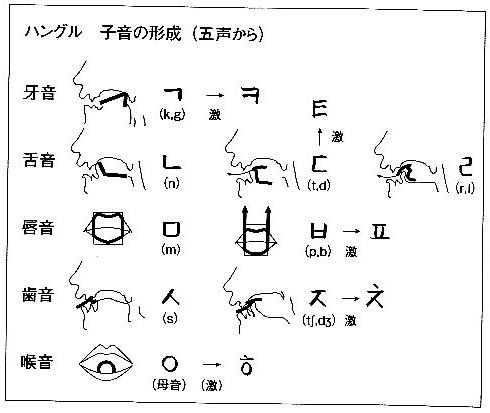 ハングル　子音の形成（五声から）

牙音　ㄱ (k,g) → 激 ㅋ

ㅌ
↑ 激

舌音　ㄴ (n)　ㄷ (t,d)　ㄹ (r,l)

唇音　ㅁ (m)　ㅂ (p,b) → 激 ㅍ

歯音　ㅅ (s)　ㅈ (tʃ,dʒ) → 激 ㅊ

喉音　ㅇ (母音) → (激) ㅎ