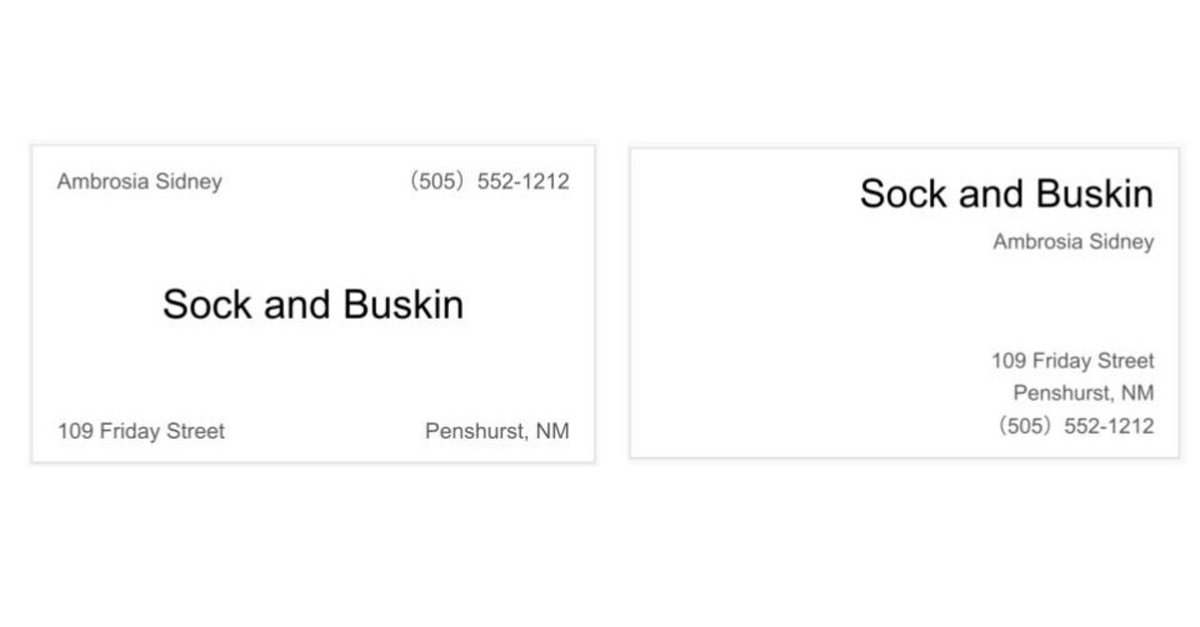 Ambrosia Sidney

(505) 552-1212

Sock and Buskin

109 Friday Street

Penshurst, NM

Sock and Buskin

Ambrosia Sidney

109 Friday Street
Penshurst, NM
(505) 552-1212