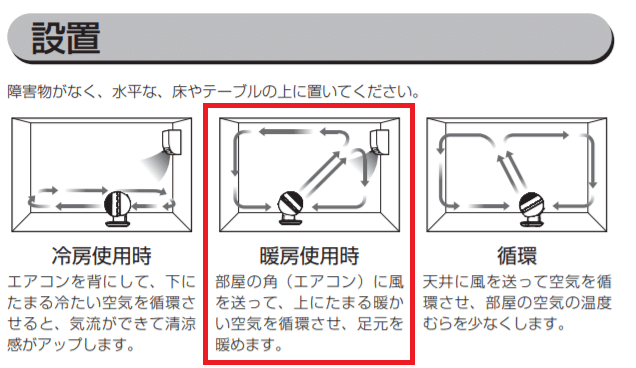 設置

障害物がなく、水平な、床やテーブルの上に置いてください。

冷房使用時

エアコンを背にして、下にたまる冷たい空気を循環させると、気流ができて清涼感がアップします。

暖房使用時

部屋の角（エアコン）に風を送って、上にたまる暖かい空気を循環させ、足元を暖めます。

循環

天井に風を送って空気を循環させ、部屋の空気の温度むらを少なくします。