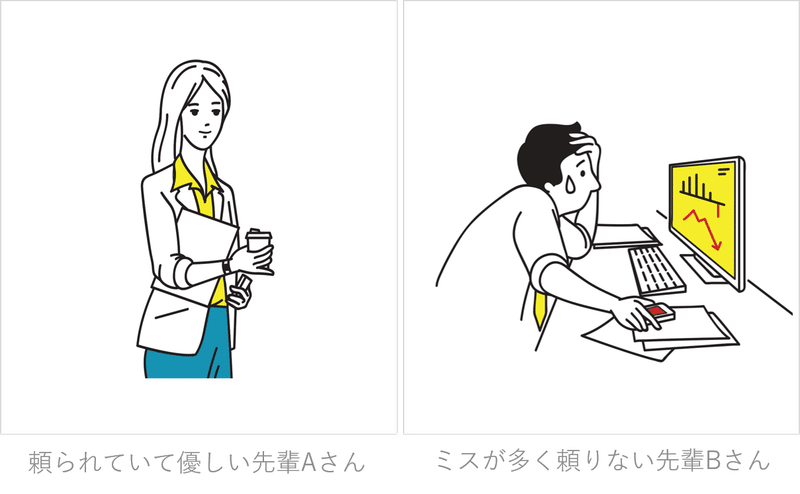 頼られていて優しい先輩Aさん

ミスが多く頼りない先輩Bさん