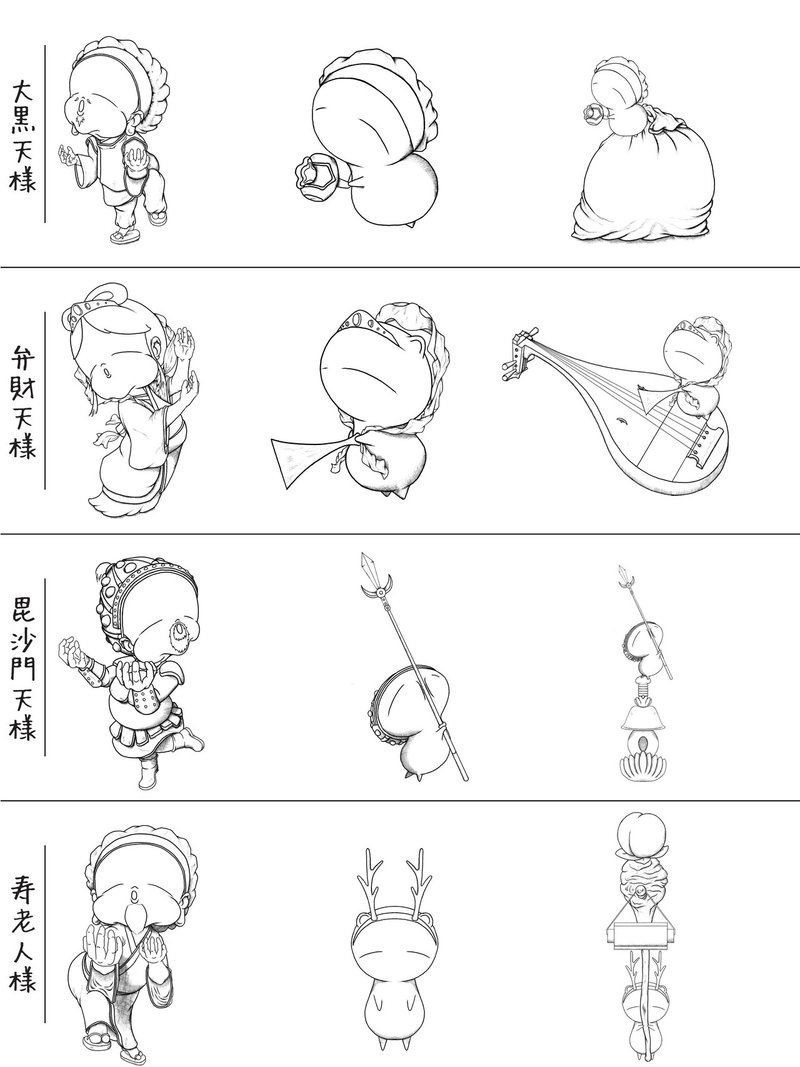 大黒天様

弁財天様

毘沙門天様

寿老人様