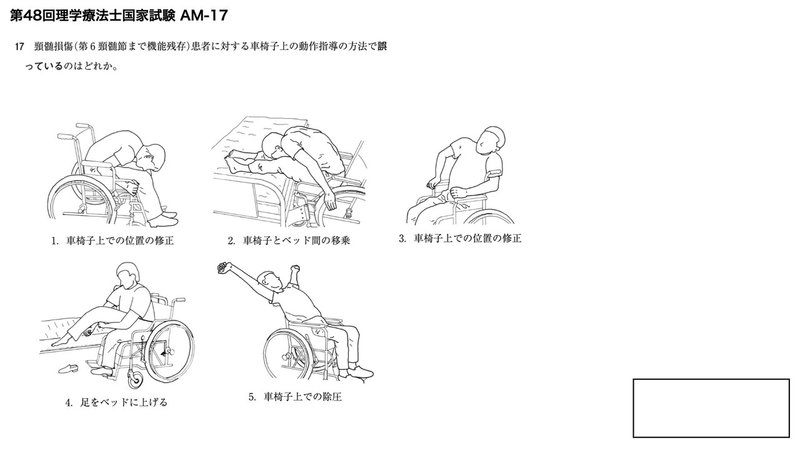 第48回理学療法士国家試験 AM-17

17　頸髄損傷(第6頸髄節まで機能残存)患者に対する車椅子上の動作指導の方法で誤っているのはどれか。

1. 車椅子上での位置の修正

2. 車椅子とベッド間の移乗

3. 車椅子上での位置の修正

4. 足をベッドに上げる

5. 車椅子上での除圧